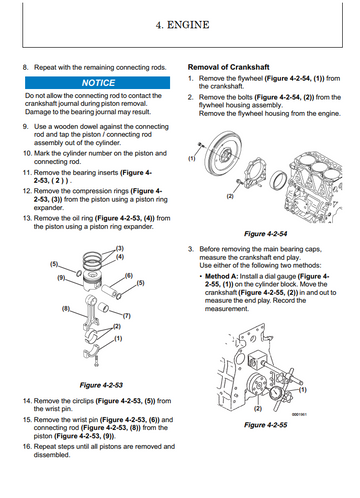 4. ENGINE

8. Repeat with the remaining connecting rods.

NOTICE

Do not allow the connecting rod to contact the crankshaft journal during piston removal. Damage to the bearing journal may result.

9. Use a wooden dowel against the connecting rod and tap the piston / connecting rod assembly out of the cylinder.

10. Mark the cylinder number on the piston and connecting rod.

11. Remove the bearing inserts (Figure 4-2-53, ( 2 ) ) .

12. Remove the compression rings (Figure 4-2-53, (3)) from the piston using a piston ring expander.

13. Remove the oil ring (Figure 4-2-53, (4)) from the piston using a piston ring expander.

(3)
(4)
(5)
(9)
(6)
(5)
(8)
(7)
(2)
(1)

Figure 4-2-53

14. Remove the circlips (Figure 4-2-53, (5)) from the wrist pin.

15. Remove the wrist pin (Figure 4-2-53, (6)) and connecting rod (Figure 4-2-53, (8)) from the piston (Figure 4-2-53, (9)).

16. Repeat steps until all pistons are removed and dissembled.

Removal of Crankshaft

1. Remove the flywheel (Figure 4-2-54, (1)) from the crankshaft.

2. Remove the bolts (Figure 4-2-54, (2)) from the flywheel housing assembly. Remove the flywheel housing from the engine.

(1)
(2)

Figure 4-2-54

3. Before removing the main bearing caps, measure the crankshaft end play. Use either of the following two methods:

• Method A: Install a dial gauge (Figure 4-2-55, (1)) on the cylinder block. Move the crankshaft (Figure 4-2-55, (2)) in and out to measure the end play. Record the measurement.

(1)
(2)
0001961

Figure 4-2-55