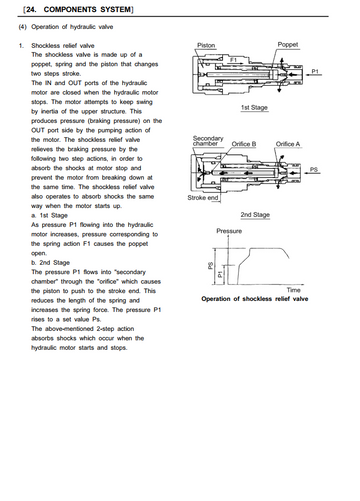 [24. COMPONENTS SYSTEM]

(4) Operation of hydraulic valve

1. Shockless relief valve
The shockless valve is made up of a poppet, spring and the piston that changes two steps stroke.
The IN and OUT ports of the hydraulic motor are closed when the hydraulic motor stops. The motor attempts to keep swing by inertia of the upper structure. This produces pressure (braking pressure) on the OUT port side by the pumping action of the motor. The shockless relief valve relieves the braking pressure by the following two step actions, in order to absorb the shocks at motor stop and prevent the motor from breaking down at the same time. The shockless relief valve also operates to absorb shocks the same way when the motor starts up.
a. 1st Stage
As pressure P1 flowing into the hydraulic motor increases, pressure corresponding to the spring action F1 causes the poppet open.
b. 2nd Stage
The pressure P1 flows into "secondary chamber" through the "orifice" which causes the piston to push to the stroke end. This reduces the length of the spring and increases the spring force. The pressure P1 rises to a set value Ps.
The above-mentioned 2-step action absorbs shocks which occur when the hydraulic motor starts and stops.

Piston
Poppet
F1
P1
1st Stage

Secondary chamber
Orifice B
Orifice A
PS
Stroke end
2nd Stage

Pressure
PS
P1
Time
Operation of shockless relief valve