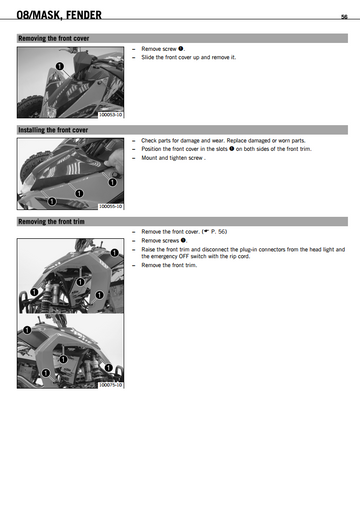 08/MASK, FENDER

56

Removing the front cover

1

100053-10

– Remove screw ❶.
– Slide the front cover up and remove it.

Installing the front cover

1

1

1

100055-10

– Check parts for damage and wear. Replace damaged or worn parts.
– Position the front cover in the slots ❶ on both sides of the front trim.
– Mount and tighten screw .

Removing the front trim

1

1

1

1

1

1

1

1

100075-10

– Remove the front cover. (☛ P. 56)
– Remove screws ❶.
– Raise the front trim and disconnect the plug-in connectors from the head light and the emergency OFF switch with the rip cord.
– Remove the front trim.