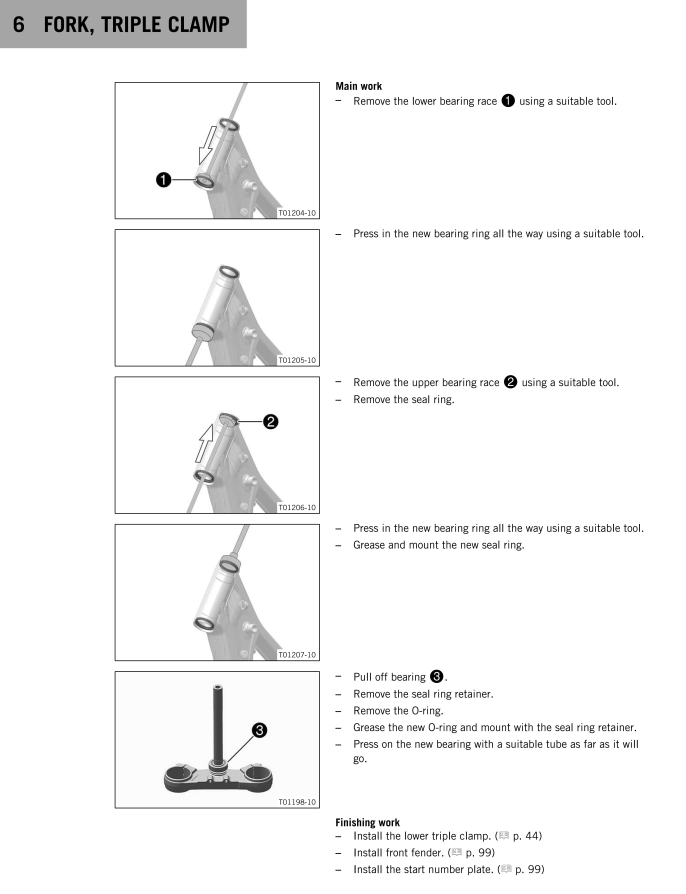 6 FORK, TRIPLE CLAMP

1

T01204-10

Main work
– Remove the lower bearing race 1 using a suitable tool.

T01205-10

– Press in the new bearing ring all the way using a suitable tool.

2

T01206-10

– Remove the upper bearing race 2 using a suitable tool.
– Remove the seal ring.

T01207-10

– Press in the new bearing ring all the way using a suitable tool.
– Grease and mount the new seal ring.

3

T01198-10

– Pull off bearing 3.
– Remove the seal ring retainer.
– Remove the O-ring.
– Grease the new O-ring and mount with the seal ring retainer.
– Press on the new bearing with a suitable tube as far as it will go.

Finishing work
– Install the lower triple clamp. ( p. 44)
– Install front fender. ( p. 99)
– Install the start number plate. ( p. 99)