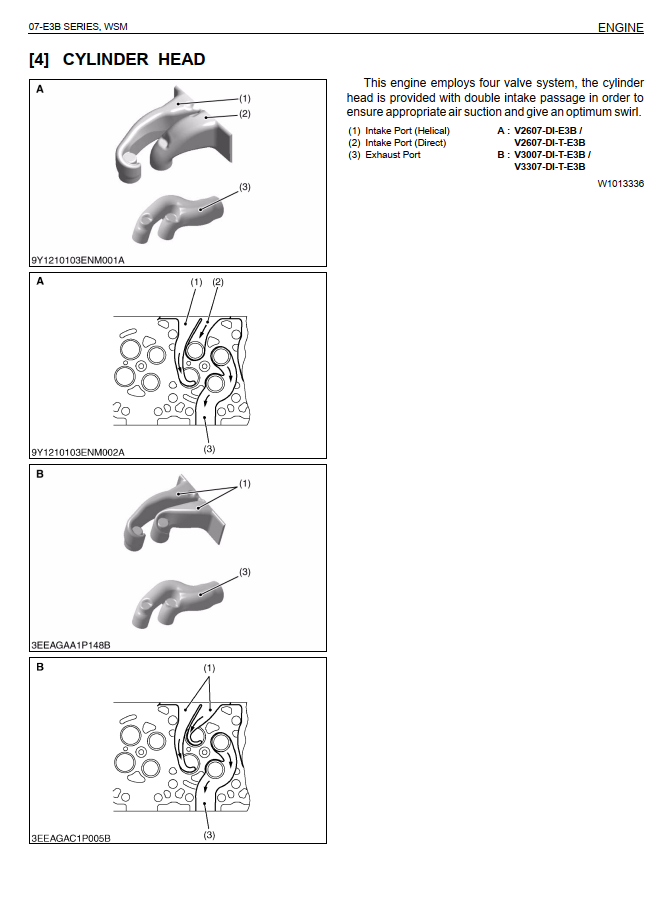 07-E3B SERIES, WSM

ENGINE

[4] CYLINDER HEAD

A

(1)

(2)

(3)

9Y1210103ENM001A

A

(1) (2)

(3)

9Y1210103ENM002A

B

(1)

(3)

3EEAGAA1P148B

B

(1)

(3)

3EEAGAC1P005B

This engine employs four valve system, the cylinder head is provided with double intake passage in order to ensure appropriate air suction and give an optimum swirl.

(1) Intake Port (Helical)
(2) Intake Port (Direct)
(3) Exhaust Port

A : V2607-DI-E3B / V2607-DI-T-E3B
B : V3007-DI-T-E3B / V3307-DI-T-E3B

W1013336