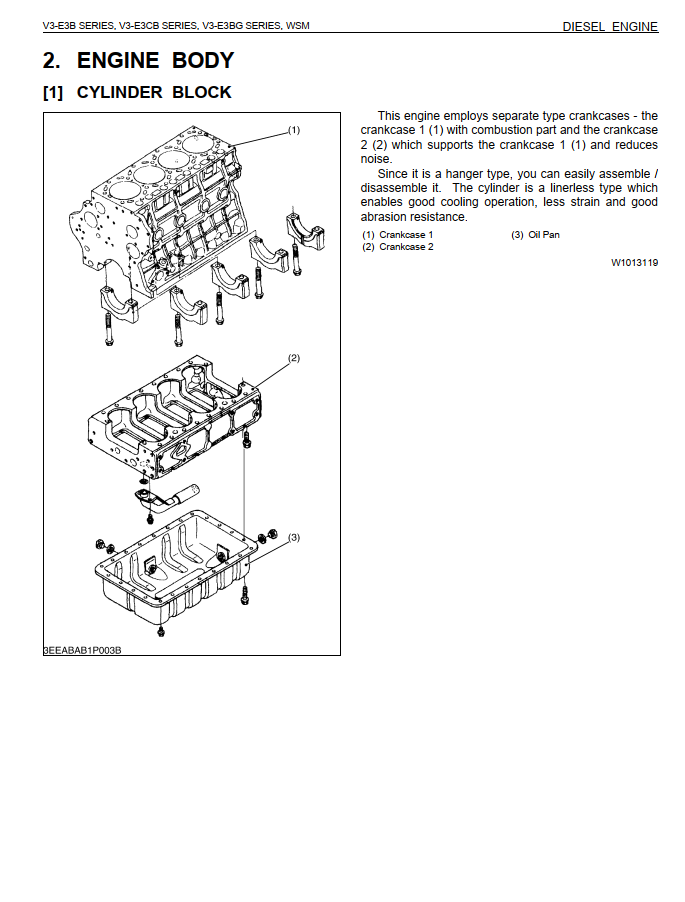 V3-E3B SERIES, V3-E3CB SERIES, V3-E3BG SERIES, WSM

DIESEL ENGINE

2. ENGINE BODY

[1] CYLINDER BLOCK

(1)

(2)

(3)

3EEABAB1P003B

This engine employs separate type crankcases - the crankcase 1 (1) with combustion part and the crankcase 2 (2) which supports the crankcase 1 (1) and reduces noise.

Since it is a hanger type, you can easily assemble / disassemble it. The cylinder is a linerless type which enables good cooling operation, less strain and good abrasion resistance.

(1) Crankcase 1
(2) Crankcase 2
(3) Oil Pan

W1013119