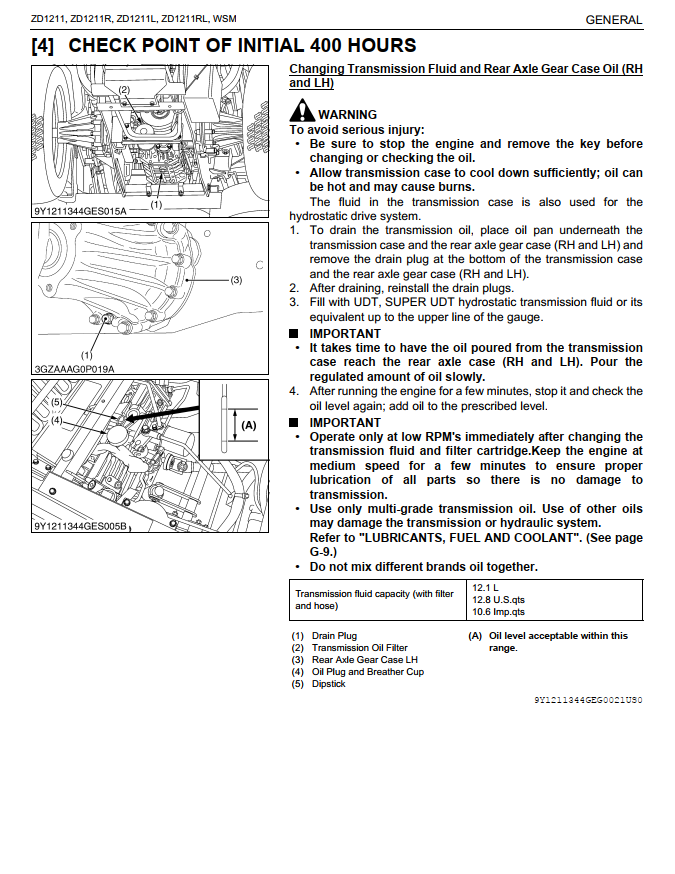 ZD1211, ZD1211R, ZD1211L, ZD1211RL, WSM

GENERAL

[4] CHECK POINT OF INITIAL 400 HOURS

(2)

(1)

9Y1211344GES015A

(3)

(1)

3GZAAAG0P019A

(5)

(4)

(A)

9Y1211344GES005B

Changing Transmission Fluid and Rear Axle Gear Case Oil (RH and LH)

WARNING

To avoid serious injury:

• Be sure to stop the engine and remove the key before changing or checking the oil.

• Allow transmission case to cool down sufficiently; oil can be hot and may cause burns.

The fluid in the transmission case is also used for the hydrostatic drive system.

1. To drain the transmission oil, place oil pan underneath the transmission case and the rear axle gear case (RH and LH) and remove the drain plug at the bottom of the transmission case and the rear axle gear case (RH and LH).

2. After draining, reinstall the drain plugs.

3. Fill with UDT, SUPER UDT hydrostatic transmission fluid or its equivalent up to the upper line of the gauge.

■ IMPORTANT

• It takes time to have the oil poured from the transmission case reach the rear axle case (RH and LH). Pour the regulated amount of oil slowly.

4. After running the engine for a few minutes, stop it and check the oil level again; add oil to the prescribed level.

■ IMPORTANT

• Operate only at low RPM's immediately after changing the transmission fluid and filter cartridge.Keep the engine at medium speed for a few minutes to ensure proper lubrication of all parts so there is no damage to transmission.

• Use only multi-grade transmission oil. Use of other oils may damage the transmission or hydraulic system.
Refer to "LUBRICANTS, FUEL AND COOLANT". (See page G-9.)

• Do not mix different brands oil together.

| Transmission fluid capacity (with filter and hose) | 12.1 L<br>12.8 U.S.qts<br>10.6 Imp.qts |
|---|---|

(1) Drain Plug
(2) Transmission Oil Filter
(3) Rear Axle Gear Case LH
(4) Oil Plug and Breather Cup
(5) Dipstick

(A) Oil level acceptable within this range.

9Y1211344GEG0021US0