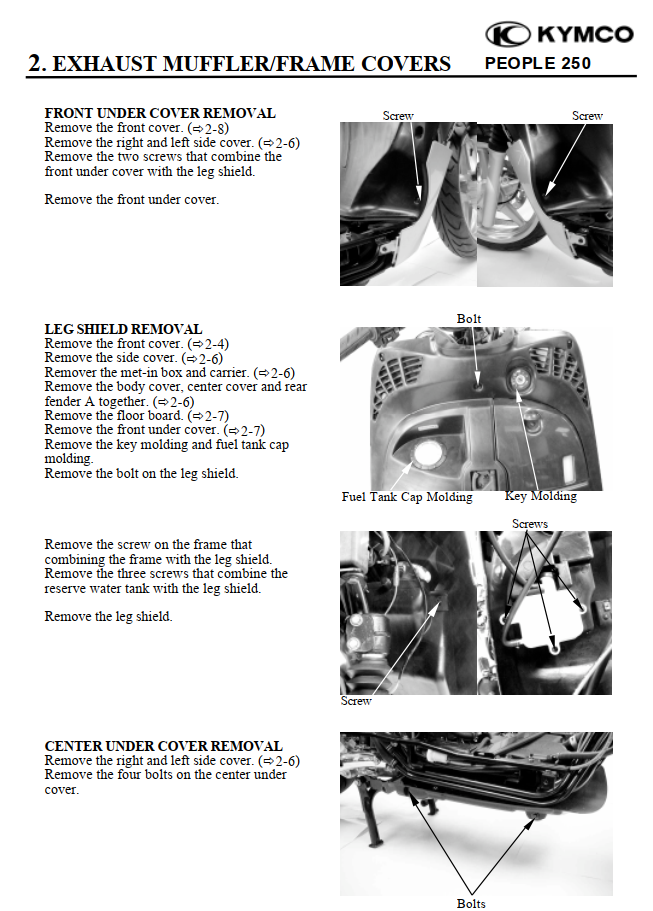 KYMCO

2. EXHAUST MUFFLER/FRAME COVERS PEOPLE 250

FRONT UNDER COVER REMOVAL
Remove the front cover. (⇨2-8)
Remove the right and left side cover. (⇨2-6)
Remove the two screws that combine the front under cover with the leg shield.

Remove the front under cover.

Screw
Screw

LEG SHIELD REMOVAL
Remove the front cover. (⇨2-4)
Remove the side cover. (⇨2-6)
Remover the met-in box and carrier. (⇨2-6)
Remove the body cover, center cover and rear fender A together. (⇨2-6)
Remove the floor board. (⇨2-7)
Remove the front under cover. (⇨2-7)
Remove the key molding and fuel tank cap molding.
Remove the bolt on the leg shield.

Bolt
Fuel Tank Cap Molding
Key Molding

Remove the screw on the frame that combining the frame with the leg shield.
Remove the three screws that combine the reserve water tank with the leg shield.

Remove the leg shield.

Screws
Screw

CENTER UNDER COVER REMOVAL
Remove the right and left side cover. (⇨2-6)
Remove the four bolts on the center under cover.

Bolts