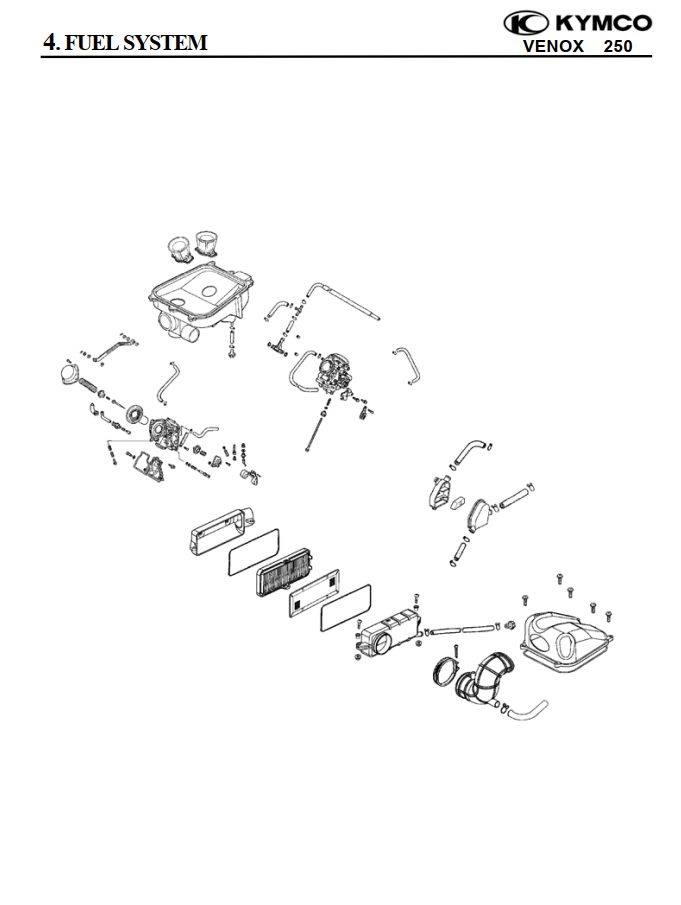 4. FUEL SYSTEM

KYMCO
VENOX 250