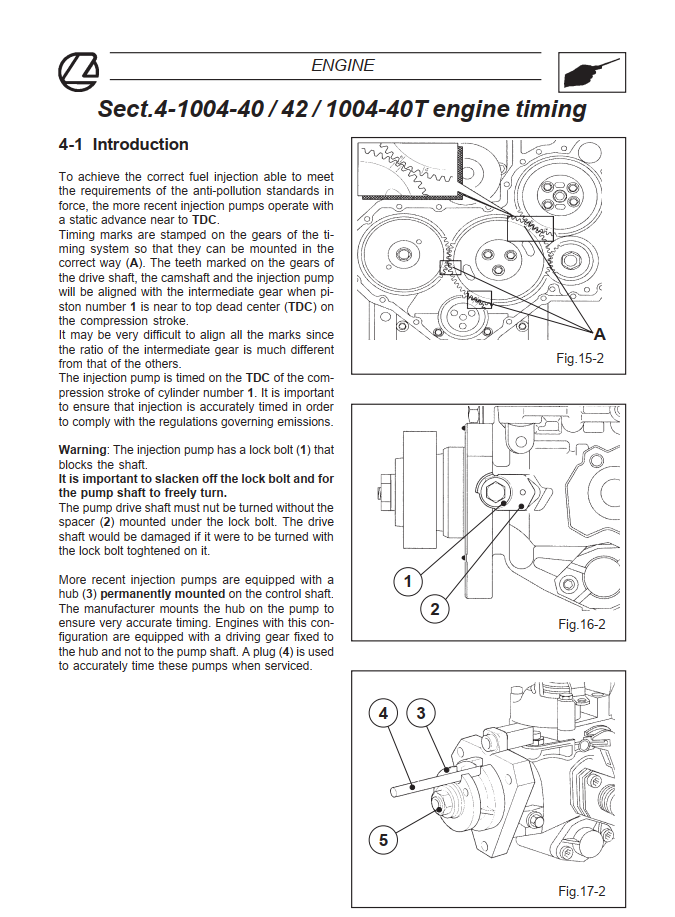 ENGINE

Sect.4-1004-40 / 42 / 1004-40T engine timing

4-1 Introduction

To achieve the correct fuel injection able to meet the requirements of the anti-pollution standards in force, the more recent injection pumps operate with a static advance near to TDC.
Timing marks are stamped on the gears of the timing system so that they can be mounted in the correct way (A). The teeth marked on the gears of the drive shaft, the camshaft and the injection pump will be aligned with the intermediate gear when piston number 1 is near to top dead center (TDC) on the compression stroke.
It may be very difficult to align all the marks since the ratio of the intermediate gear is much different from that of the others.
The injection pump is timed on the TDC of the compression stroke of cylinder number 1. It is important to ensure that injection is accurately timed in order to comply with the regulations governing emissions.

Warning: The injection pump has a lock bolt (1) that blocks the shaft.
It is important to slacken off the lock bolt and for the pump shaft to freely turn.
The pump drive shaft must nut be turned without the spacer (2) mounted under the lock bolt. The drive shaft would be damaged if it were to be turned with the lock bolt toghtened on it.

More recent injection pumps are equipped with a hub (3) permanently mounted on the control shaft. The manufacturer mounts the hub on the pump to ensure very accurate timing. Engines with this configuration are equipped with a driving gear fixed to the hub and not to the pump shaft. A plug (4) is used to accurately time these pumps when serviced.

A

Fig.15-2

1

2

Fig.16-2

4

3

5

Fig.17-2