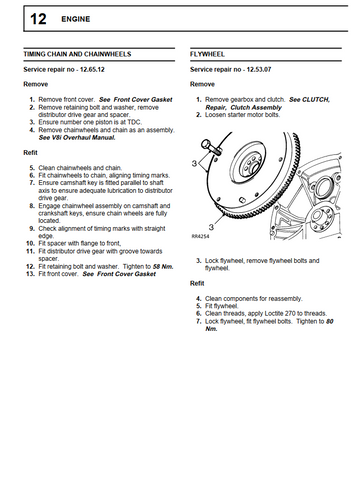 12 ENGINE

TIMING CHAIN AND CHAINWHEELS

Service repair no - 12.65.12

Remove

1. Remove front cover. See Front Cover Gasket
2. Remove retaining bolt and washer, remove distributor drive gear and spacer.
3. Ensure number one piston is at TDC.
4. Remove chainwheels and chain as an assembly. See V8i Overhaul Manual.

Refit

5. Clean chainwheels and chain.
6. Fit chainwheels to chain, aligning timing marks.
7. Ensure camshaft key is fitted parallel to shaft axis to ensure adequate lubrication to distributor drive gear.
8. Engage chainwheel assembly on camshaft and crankshaft keys, ensure chain wheels are fully located.
9. Check alignment of timing marks with straight edge.
10. Fit spacer with flange to front,
11. Fit distributor drive gear with groove towards spacer.
12. Fit retaining bolt and washer. Tighten to 58 Nm.
13. Fit front cover. See Front Cover Gasket

FLYWHEEL

Service repair no - 12.53.07

Remove

1. Remove gearbox and clutch. See CLUTCH, Repair, Clutch Assembly
2. Loosen starter motor bolts.

3
3
RR4254

3. Lock flywheel, remove flywheel bolts and flywheel.

Refit

4. Clean components for reassembly.
5. Fit flywheel.
6. Clean threads, apply Loctite 270 to threads.
7. Lock flywheel, fit flywheel bolts. Tighten to 80 Nm.