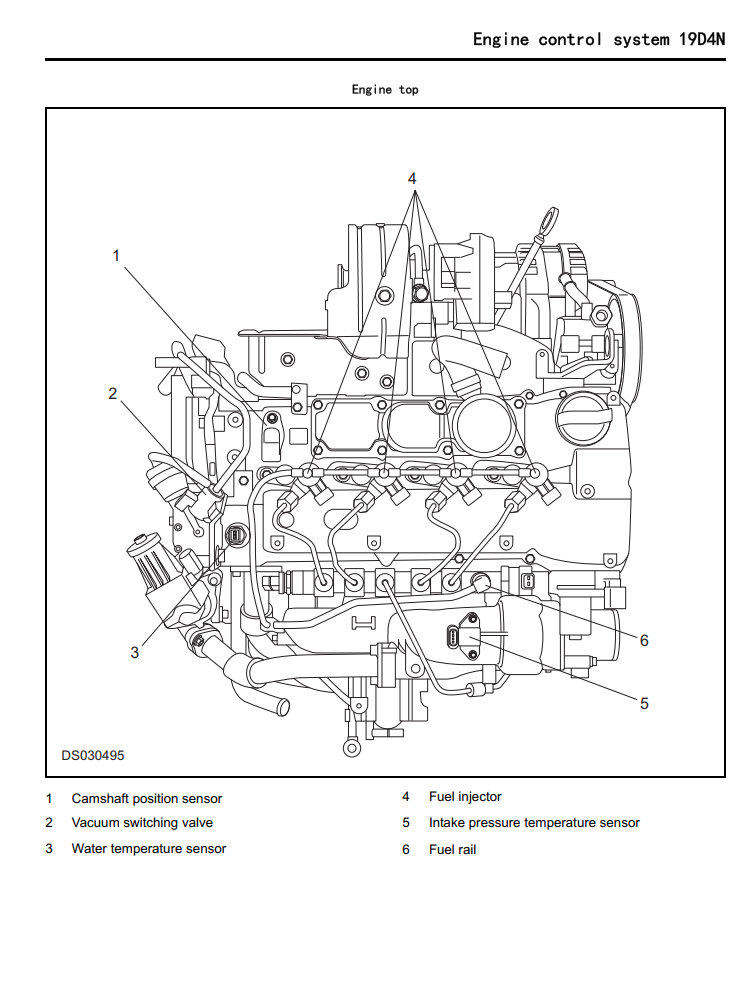 Engine control system 19D4N

Engine top

4

1

2

3

6

5

DS030495

1 Camshaft position sensor
2 Vacuum switching valve
3 Water temperature sensor

4 Fuel injector
5 Intake pressure temperature sensor
6 Fuel rail