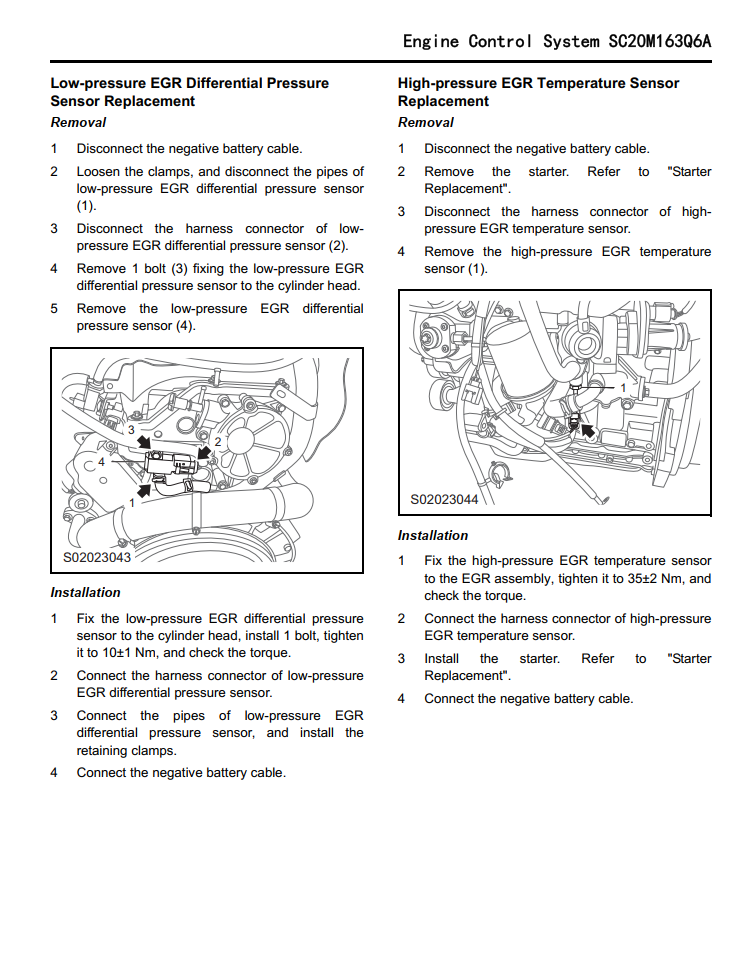 Engine Control System SC20M163Q6A

Low-pressure EGR Differential Pressure Sensor Replacement

Removal

1 Disconnect the negative battery cable.

2 Loosen the clamps, and disconnect the pipes of low-pressure EGR differential pressure sensor (1).

3 Disconnect the harness connector of low-pressure EGR differential pressure sensor (2).

4 Remove 1 bolt (3) fixing the low-pressure EGR differential pressure sensor to the cylinder head.

5 Remove the low-pressure EGR differential pressure sensor (4).

3
2
4
1
S02023043

Installation

1 Fix the low-pressure EGR differential pressure sensor to the cylinder head, install 1 bolt, tighten it to 10±1 Nm, and check the torque.

2 Connect the harness connector of low-pressure EGR differential pressure sensor.

3 Connect the pipes of low-pressure EGR differential pressure sensor, and install the retaining clamps.

4 Connect the negative battery cable.

High-pressure EGR Temperature Sensor Replacement

Removal

1 Disconnect the negative battery cable.

2 Remove the starter. Refer to "Starter Replacement".

3 Disconnect the harness connector of high-pressure EGR temperature sensor.

4 Remove the high-pressure EGR temperature sensor (1).

1
S02023044

Installation

1 Fix the high-pressure EGR temperature sensor to the EGR assembly, tighten it to 35±2 Nm, and check the torque.

2 Connect the harness connector of high-pressure EGR temperature sensor.

3 Install the starter. Refer to "Starter Replacement".

4 Connect the negative battery cable.