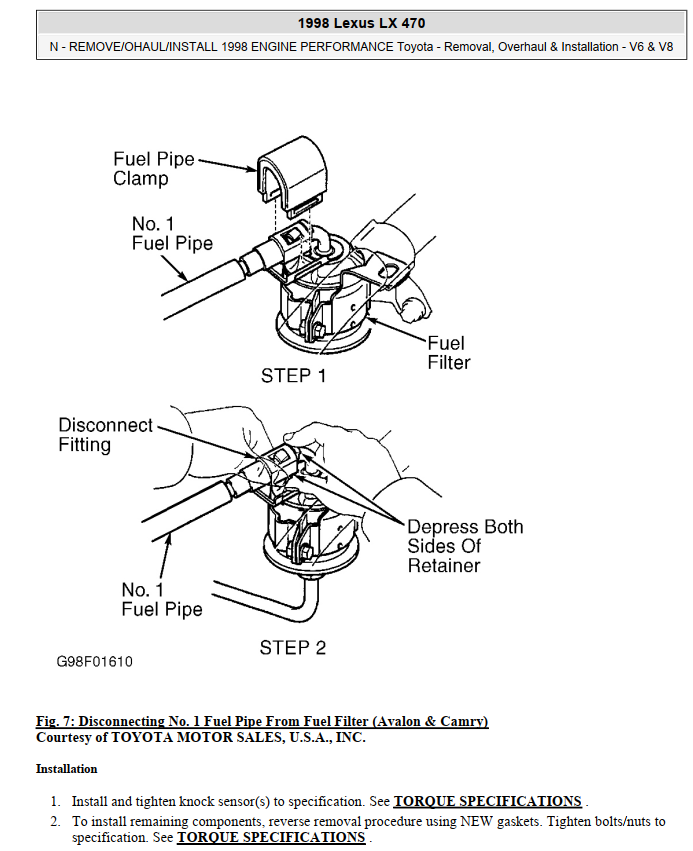 1998 Lexus LX 470

N - REMOVE/OHAUL/INSTALL 1998 ENGINE PERFORMANCE Toyota - Removal, Overhaul & Installation - V6 & V8

Fuel Pipe Clamp

No. 1 Fuel Pipe

Fuel Filter

STEP 1

Disconnect Fitting

Depress Both Sides Of Retainer

No. 1 Fuel Pipe

STEP 2

G98F01610

Fig. 7: Disconnecting No. 1 Fuel Pipe From Fuel Filter (Avalon & Camry)
Courtesy of TOYOTA MOTOR SALES, U.S.A., INC.

Installation

1. Install and tighten knock sensor(s) to specification. See TORQUE SPECIFICATIONS .
2. To install remaining components, reverse removal procedure using NEW gaskets. Tighten bolts/nuts to specification. See TORQUE SPECIFICATIONS .