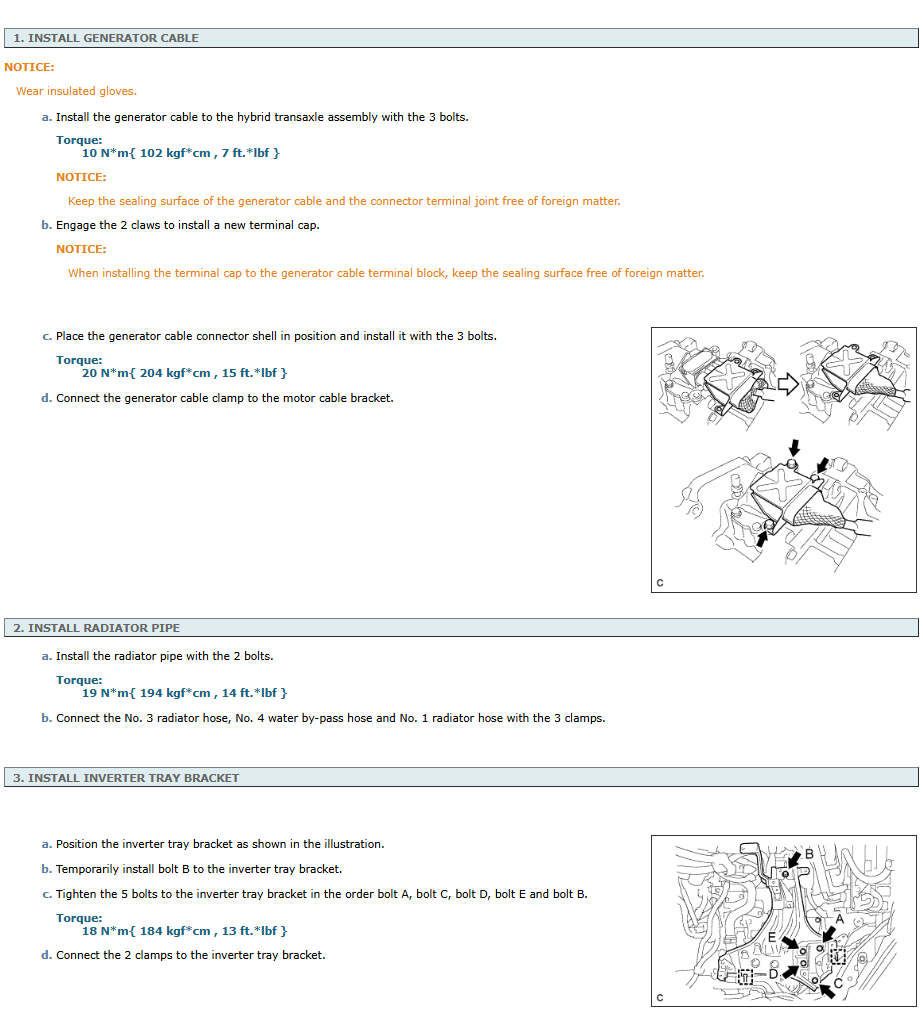 1. INSTALL GENERATOR CABLE

NOTICE:

Wear insulated gloves.

a. Install the generator cable to the hybrid transaxle assembly with the 3 bolts.

Torque:
10 N*m{ 102 kgf*cm , 7 ft.*lbf }

NOTICE:

Keep the sealing surface of the generator cable and the connector terminal joint free of foreign matter.

b. Engage the 2 claws to install a new terminal cap.

NOTICE:

When installing the terminal cap to the generator cable terminal block, keep the sealing surface free of foreign matter.

c. Place the generator cable connector shell in position and install it with the 3 bolts.

Torque:
20 N*m{ 204 kgf*cm , 15 ft.*lbf }

d. Connect the generator cable clamp to the motor cable bracket.

C

2. INSTALL RADIATOR PIPE

a. Install the radiator pipe with the 2 bolts.

Torque:
19 N*m{ 194 kgf*cm , 14 ft.*lbf }

b. Connect the No. 3 radiator hose, No. 4 water by-pass hose and No. 1 radiator hose with the 3 clamps.

3. INSTALL INVERTER TRAY BRACKET

a. Position the inverter tray bracket as shown in the illustration.

b. Temporarily install bolt B to the inverter tray bracket.

c. Tighten the 5 bolts to the inverter tray bracket in the order bolt A, bolt C, bolt D, bolt E and bolt B.

Torque:
18 N*m{ 184 kgf*cm , 13 ft.*lbf }

d. Connect the 2 clamps to the inverter tray bracket.

B
A
E
D
C
C