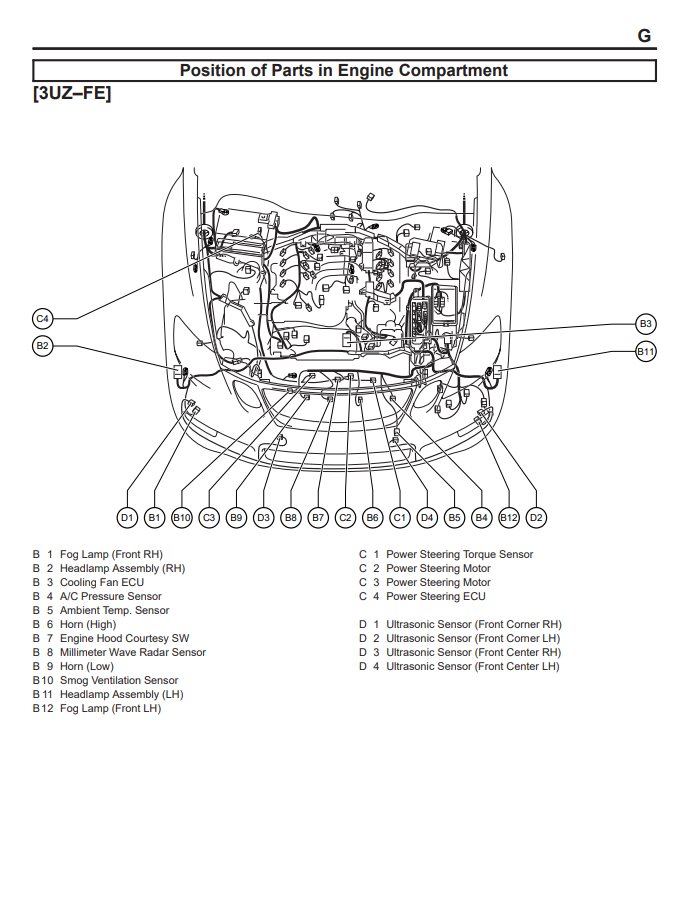 G

Position of Parts in Engine Compartment

[3UZ–FE]

C4
B2
B3
B11

D1 B1 B10 C3 B9 D3 B8 B7 C2 B6 C1 D4 B5 B4 B12 D2

B 1 Fog Lamp (Front RH)
B 2 Headlamp Assembly (RH)
B 3 Cooling Fan ECU
B 4 A/C Pressure Sensor
B 5 Ambient Temp. Sensor
B 6 Horn (High)
B 7 Engine Hood Courtesy SW
B 8 Millimeter Wave Radar Sensor
B 9 Horn (Low)
B10 Smog Ventilation Sensor
B11 Headlamp Assembly (LH)
B12 Fog Lamp (Front LH)

C 1 Power Steering Torque Sensor
C 2 Power Steering Motor
C 3 Power Steering Motor
C 4 Power Steering ECU

D 1 Ultrasonic Sensor (Front Corner RH)
D 2 Ultrasonic Sensor (Front Corner LH)
D 3 Ultrasonic Sensor (Front Center RH)
D 4 Ultrasonic Sensor (Front Center LH)