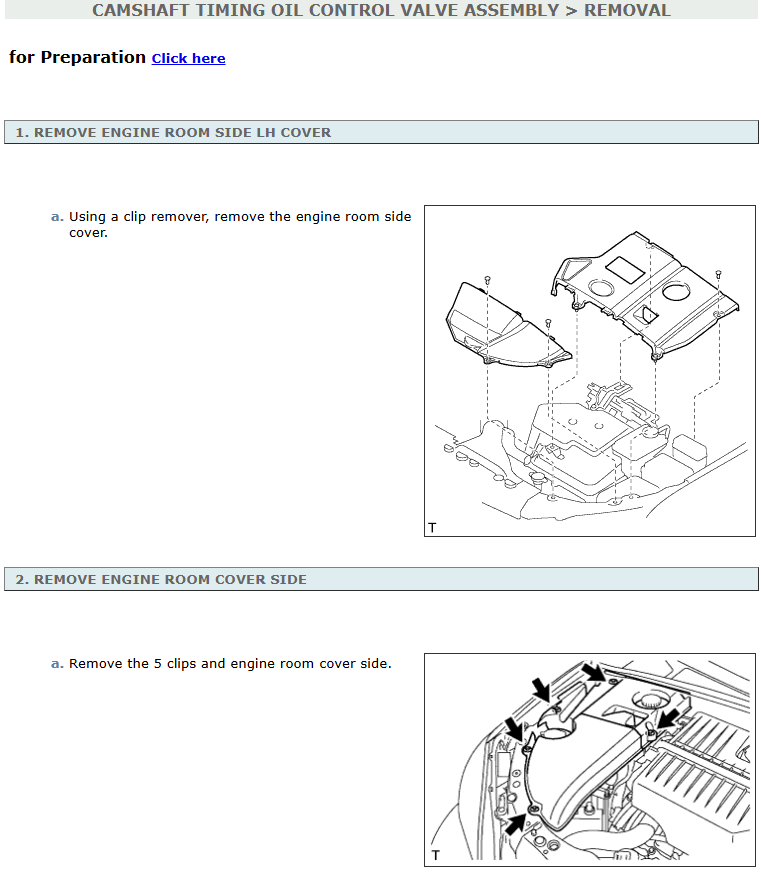 CAMSHAFT TIMING OIL CONTROL VALVE ASSEMBLY > REMOVAL

for Preparation Click here

1. REMOVE ENGINE ROOM SIDE LH COVER

a. Using a clip remover, remove the engine room side cover.

T

2. REMOVE ENGINE ROOM COVER SIDE

a. Remove the 5 clips and engine room cover side.

T