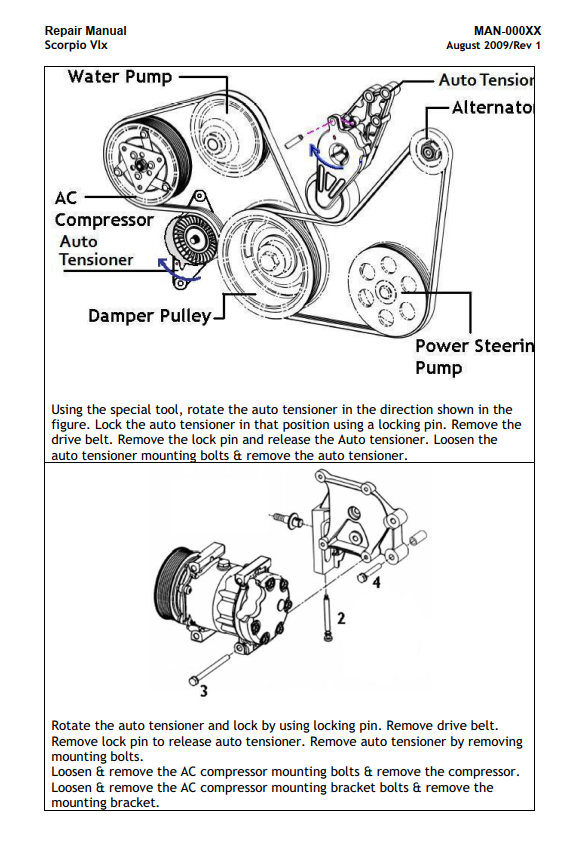 Repair Manual
Scorpio Vlx

MAN-000XX
August 2009/Rev 1

Water Pump
Auto Tensio
Alternato
AC Compressor
Auto Tensioner
Damper Pulley
Power Steerin Pump

Using the special tool, rotate the auto tensioner in the direction shown in the figure. Lock the auto tensioner in that position using a locking pin. Remove the drive belt. Remove the lock pin and release the Auto tensioner. Loosen the auto tensioner mounting bolts & remove the auto tensioner.

4
2
3

Rotate the auto tensioner and lock by using locking pin. Remove drive belt. Remove lock pin to release auto tensioner. Remove auto tensioner by removing mounting bolts.
Loosen & remove the AC compressor mounting bolts & remove the compressor.
Loosen & remove the AC compressor mounting bracket bolts & remove the mounting bracket.