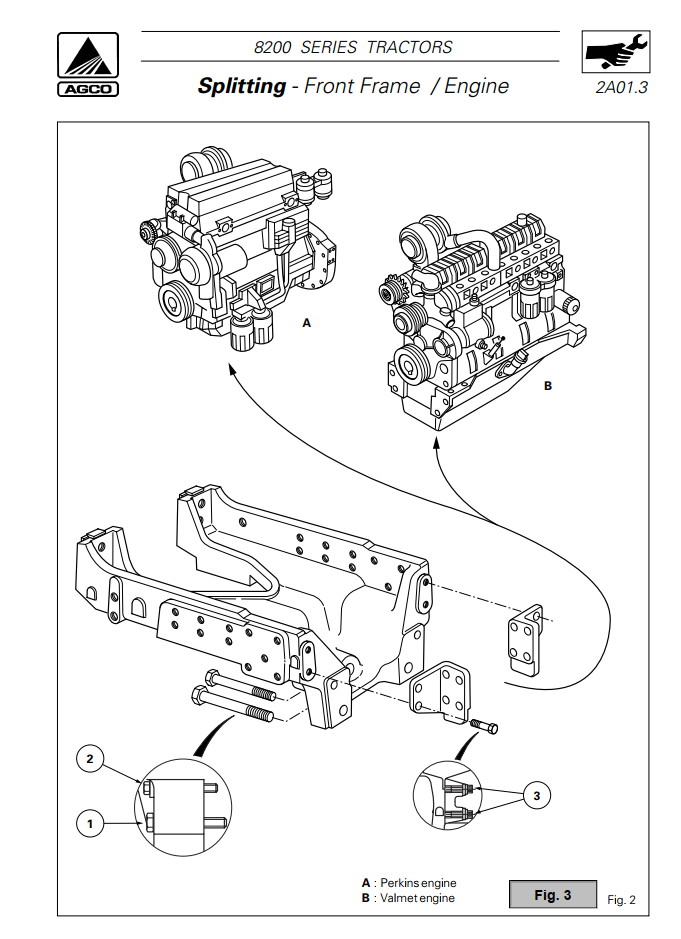 AGCO

8200 SERIES TRACTORS

Splitting - Front Frame / Engine

2A01.3

A

B

2

1

3

A : Perkins engine
B : Valmet engine

Fig. 3

Fig. 2