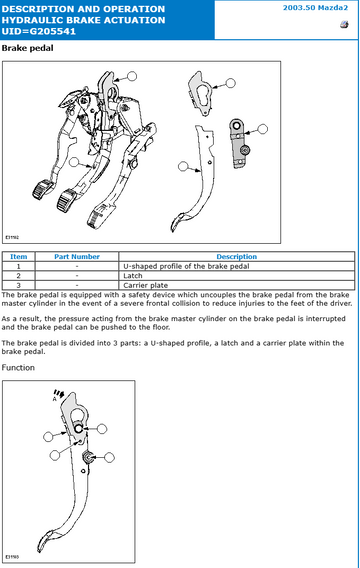 DESCRIPTION AND OPERATION
HYDRAULIC BRAKE ACTUATION
UID=G205541

2003.50 Mazda2

Brake pedal

E3192

| Item | Part Number | Description |
|---|---|---|
| 1 | - | U-shaped profile of the brake pedal |
| 2 | - | Latch |
| 3 | - | Carrier plate |

The brake pedal is equipped with a safety device which uncouples the brake pedal from the brake master cylinder in the event of a severe frontal collision to reduce injuries to the feet of the driver.

As a result, the pressure acting from the brake master cylinder on the brake pedal is interrupted and the brake pedal can be pushed to the floor.

The brake pedal is divided into 3 parts: a U-shaped profile, a latch and a carrier plate within the brake pedal.

Function

A

E3193