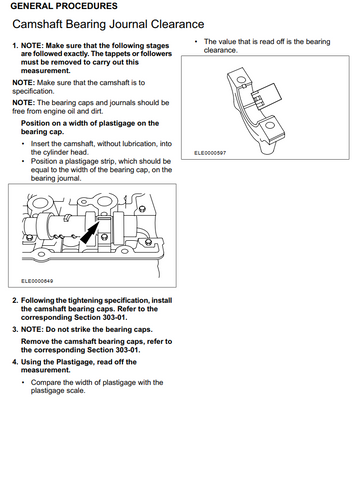 GENERAL PROCEDURES

Camshaft Bearing Journal Clearance

1. NOTE: Make sure that the following stages are followed exactly. The tappets or followers must be removed to carry out this measurement.

NOTE: Make sure that the camshaft is to specification.

NOTE: The bearing caps and journals should be free from engine oil and dirt.

Position on a width of plastigage on the bearing cap.

• Insert the camshaft, without lubrication, into the cylinder head.
• Position a plastigage strip, which should be equal to the width of the bearing cap, on the bearing journal.

ELE0000649

2. Following the tightening specification, install the camshaft bearing caps. Refer to the corresponding Section 303-01.

3. NOTE: Do not strike the bearing caps.

Remove the camshaft bearing caps, refer to the corresponding Section 303-01.

4. Using the Plastigage, read off the measurement.

• Compare the width of plastigage with the plastigage scale.

• The value that is read off is the bearing clearance.

ELE0000597