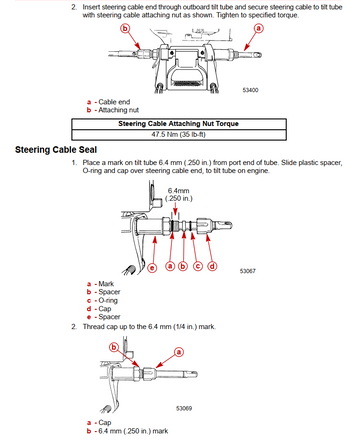 2. Insert steering cable end through outboard tilt tube and secure steering cable to tilt tube with steering cable attaching nut as shown. Tighten to specified torque.

b

a

53400

a - Cable end
b - Attaching nut

| Steering Cable Attaching Nut Torque |
|---|
| 47.5 Nm (35 lb-ft) |

Steering Cable Seal

1. Place a mark on tilt tube 6.4 mm (.250 in.) from port end of tube. Slide plastic spacer, O-ring and cap over steering cable end, to tilt tube on engine.

6.4mm (.250 in.)

e a b c d

53067

a - Mark
b - Spacer
c - O-ring
d - Cap
e - Spacer

2. Thread cap up to the 6.4 mm (1/4 in.) mark.

b

a

53069

a - Cap
b - 6.4 mm (.250 in.) mark