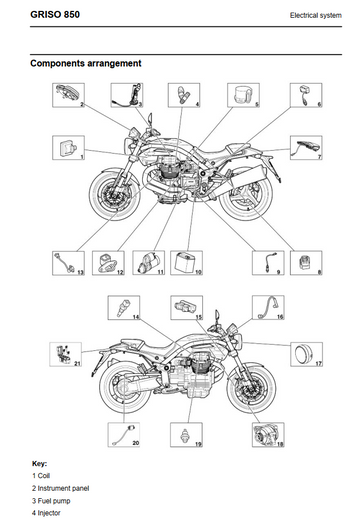 GRISO 850

Electrical system

Components arrangement

2
3
4
5
6
1
7
13
12
11
10
9
8
14
15
16
21
17
20
19
18

Key:

1 Coil

2 Instrument panel

3 Fuel pump

4 Injector