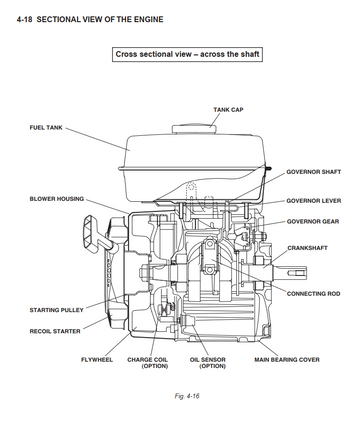 4-18 SECTIONAL VIEW OF THE ENGINE

Cross sectional view – across the shaft

TANK CAP

FUEL TANK

GOVERNOR SHAFT

BLOWER HOUSING

GOVERNOR LEVER

GOVERNOR GEAR

CRANKSHAFT

CONNECTING ROD

STARTING PULLEY

RECOIL STARTER

FLYWHEEL

CHARGE COIL (OPTION)

OIL SENSOR (OPTION)

MAIN BEARING COVER

Fig. 4-16