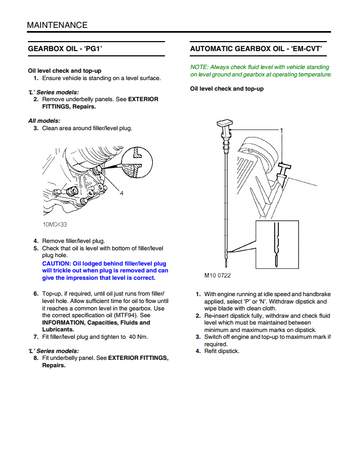 MAINTENANCE

GEARBOX OIL - 'PG1'

Oil level check and top-up

1. Ensure vehicle is standing on a level surface.

'L' Series models:

2. Remove underbelly panels. See EXTERIOR FITTINGS, Repairs.

All models:

3. Clean area around filler/level plug.

4

10M0433

4. Remove filler/level plug.
5. Check that oil is level with bottom of filler/level plug hole.

CAUTION: Oil lodged behind filler/level plug will trickle out when plug is removed and can give the impression that level is correct.

6. Top-up, if required, until oil just runs from filler/level hole. Allow sufficient time for oil to flow until it reaches a common level in the gearbox. Use the correct specification oil (MTF94). See INFORMATION, Capacities, Fluids and Lubricants.
7. Fit filler/level plug and tighten to 40 Nm.

'L' Series models:

8. Fit underbelly panel. See EXTERIOR FITTINGS, Repairs.

AUTOMATIC GEARBOX OIL - 'EM-CVT'

NOTE: Always check fluid level with vehicle standing on level ground and gearbox at operating temperature.

Oil level check and top-up

1

M10 0722

1. With engine running at idle speed and handbrake applied, select 'P' or 'N'. Withdraw dipstick and wipe blade with clean cloth.
2. Re-insert dipstick fully, withdraw and check fluid level which must be maintained between minimum and maximum marks on dipstick.
3. Switch off engine and top-up to maximum mark if required.
4. Refit dipstick.