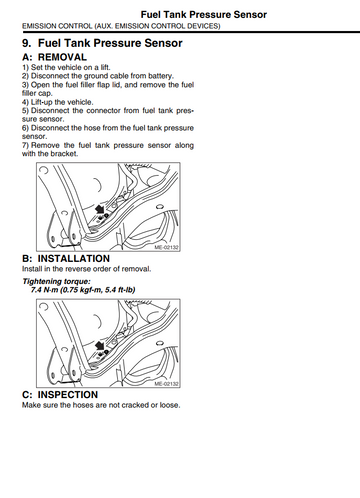 Fuel Tank Pressure Sensor
EMISSION CONTROL (AUX. EMISSION CONTROL DEVICES)

9. Fuel Tank Pressure Sensor

A: REMOVAL

1) Set the vehicle on a lift.
2) Disconnect the ground cable from battery.
3) Open the fuel filler flap lid, and remove the fuel filler cap.
4) Lift-up the vehicle.
5) Disconnect the connector from fuel tank pressure sensor.
6) Disconnect the hose from the fuel tank pressure sensor.
7) Remove the fuel tank pressure sensor along with the bracket.

ME-02132

B: INSTALLATION

Install in the reverse order of removal.

Tightening torque:
7.4 N·m (0.75 kgf-m, 5.4 ft-lb)

ME-02132

C: INSPECTION

Make sure the hoses are not cracked or loose.