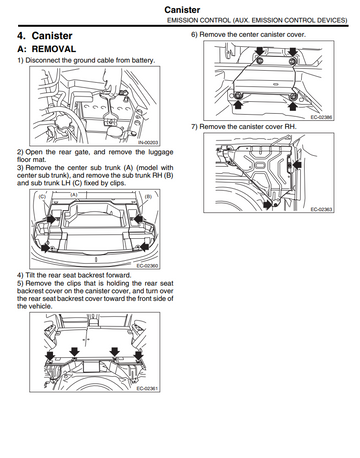 Canister
EMISSION CONTROL (AUX. EMISSION CONTROL DEVICES)

4. Canister

A: REMOVAL

1) Disconnect the ground cable from battery.

IN-00203

2) Open the rear gate, and remove the luggage floor mat.

3) Remove the center sub trunk (A) (model with center sub trunk), and remove the sub trunk RH (B) and sub trunk LH (C) fixed by clips.

(C)
(A)
(B)

EC-02360

4) Tilt the rear seat backrest forward.

5) Remove the clips that is holding the rear seat backrest cover on the canister cover, and turn over the rear seat backrest cover toward the front side of the vehicle.

EC-02361

6) Remove the center canister cover.

EC-02386

7) Remove the canister cover RH.

EC-02363