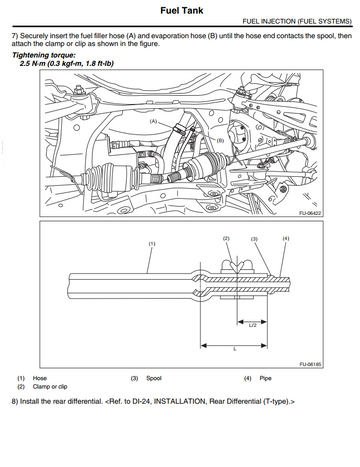 Fuel Tank

FUEL INJECTION (FUEL SYSTEMS)

7) Securely insert the fuel filler hose (A) and evaporation hose (B) until the hose end contacts the spool, then attach the clamp or clip as shown in the figure.

Tightening torque:
2.5 N·m (0.3 kgf-m, 1.8 ft-lb)

(A)
(B)
FU-06422

(1)
(2)
(3)
(4)
L/2
L
FU-06185

(1) Hose
(2) Clamp or clip
(3) Spool
(4) Pipe

8) Install the rear differential. <Ref. to DI-24, INSTALLATION, Rear Differential (T-type).>