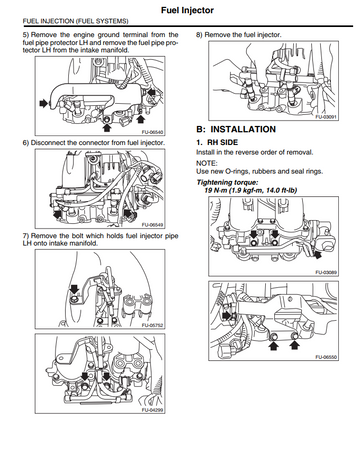 Fuel Injector

FUEL INJECTION (FUEL SYSTEMS)

5) Remove the engine ground terminal from the fuel pipe protector LH and remove the fuel pipe protector LH from the intake manifold.

FU-06540

6) Disconnect the connector from fuel injector.

FU-06549

7) Remove the bolt which holds fuel injector pipe LH onto intake manifold.

FU-05752

FU-04299

8) Remove the fuel injector.

FU-03091

B: INSTALLATION

1. RH SIDE

Install in the reverse order of removal.

NOTE:
Use new O-rings, rubbers and seal rings.

Tightening torque:
19 N·m (1.9 kgf-m, 14.0 ft-lb)

FU-03089

FU-06550