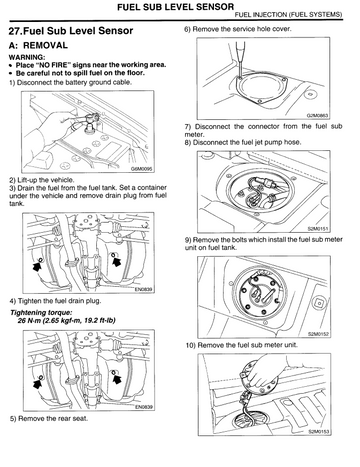 FUEL SUB LEVEL SENSOR
FUEL INJECTION (FUEL SYSTEMS)

27.Fuel Sub Level Sensor

A: REMOVAL

WARNING:
• Place "NO FIRE" signs near the working area.
• Be careful not to spill fuel on the floor.

1) Disconnect the battery ground cable.

G6M0095

2) Lift-up the vehicle.
3) Drain the fuel from the fuel tank. Set a container under the vehicle and remove drain plug from fuel tank.

EN0839

4) Tighten the fuel drain plug.

Tightening torque:
26 N·m (2.65 kgf-m, 19.2 ft-lb)

EN0839

5) Remove the rear seat.

6) Remove the service hole cover.

G2M0863

7) Disconnect the connector from the fuel sub meter.
8) Disconnect the fuel jet pump hose.

S2M0151

9) Remove the bolts which install the fuel sub meter unit on fuel tank.

S2M0152

10) Remove the fuel sub meter unit.

S2M0153