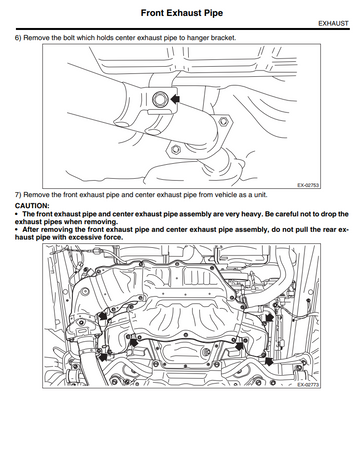 Front Exhaust Pipe

EXHAUST

6) Remove the bolt which holds center exhaust pipe to hanger bracket.

EX-02753

7) Remove the front exhaust pipe and center exhaust pipe from vehicle as a unit.

CAUTION:
• The front exhaust pipe and center exhaust pipe assembly are very heavy. Be careful not to drop the exhaust pipes when removing.
• After removing the front exhaust pipe and center exhaust pipe assembly, do not pull the rear exhaust pipe with excessive force.

EX-02773