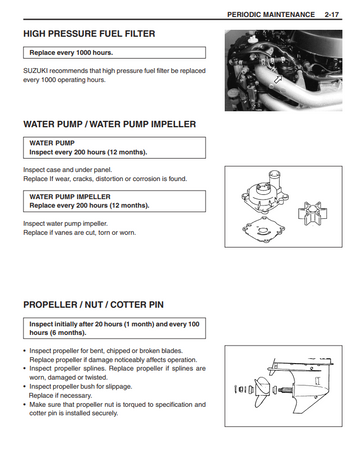 PERIODIC MAINTENANCE 2-17

HIGH PRESSURE FUEL FILTER

Replace every 1000 hours.

SUZUKI recommends that high pressure fuel filter be replaced every 1000 operating hours.

WATER PUMP / WATER PUMP IMPELLER

WATER PUMP
Inspect every 200 hours (12 months).

Inspect case and under panel.
Replace If wear, cracks, distortion or corrosion is found.

WATER PUMP IMPELLER
Replace every 200 hours (12 months).

Inspect water pump impeller.
Replace if vanes are cut, torn or worn.

PROPELLER / NUT / COTTER PIN

Inspect initially after 20 hours (1 month) and every 100 hours (6 months).

• Inspect propeller for bent, chipped or broken blades. Replace propeller if damage noticeably affects operation.
• Inspect propeller splines. Replace propeller if splines are worn, damaged or twisted.
• Inspect propeller bush for slippage. Replace if necessary.
• Make sure that propeller nut is torqued to specification and cotter pin is installed securely.