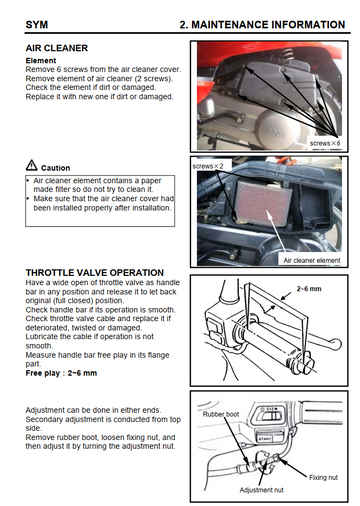 SYM

2. MAINTENANCE INFORMATION

AIR CLEANER

Element
Remove 6 screws from the air cleaner cover.
Remove element of air cleaner (2 screws).
Check the element if dirt or damaged.
Replace it with new one if dirt or damaged.

screws×6

Caution

• Air cleaner element contains a paper made filter so do not try to clean it.
• Make sure that the air cleaner cover had been installed properly after installation.

screws×2

Air cleaner element

THROTTLE VALVE OPERATION
Have a wide open of throttle valve as handle bar in any position and release it to let back original (full closed) position.
Check handle bar if its operation is smooth.
Check throttle valve cable and replace it if deteriorated, twisted or damaged.
Lubricate the cable if operation is not smooth.
Measure handle bar free play in its flange part.
Free play : 2~6 mm

2~6 mm

Adjustment can be done in either ends.
Secondary adjustment is conducted from top side.
Remove rubber boot, loosen fixing nut, and then adjust it by turning the adjustment nut.

Rubber boot

START

Fixing nut

Adjustment nut