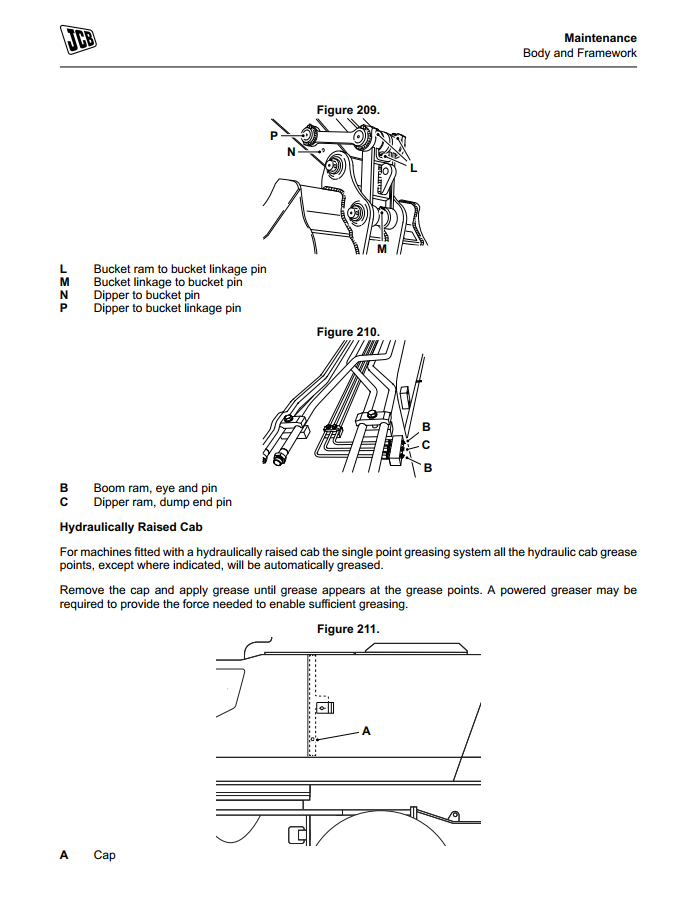 JCB

Maintenance
Body and Framework

Figure 209.

P
N
L
M

L Bucket ram to bucket linkage pin
M Bucket linkage to bucket pin
N Dipper to bucket pin
P Dipper to bucket linkage pin

Figure 210.

B
C
B

B Boom ram, eye and pin
C Dipper ram, dump end pin

Hydraulically Raised Cab

For machines fitted with a hydraulically raised cab the single point greasing system all the hydraulic cab grease points, except where indicated, will be automatically greased.

Remove the cap and apply grease until grease appears at the grease points. A powered greaser may be required to provide the force needed to enable sufficient greasing.

Figure 211.

A

A Cap