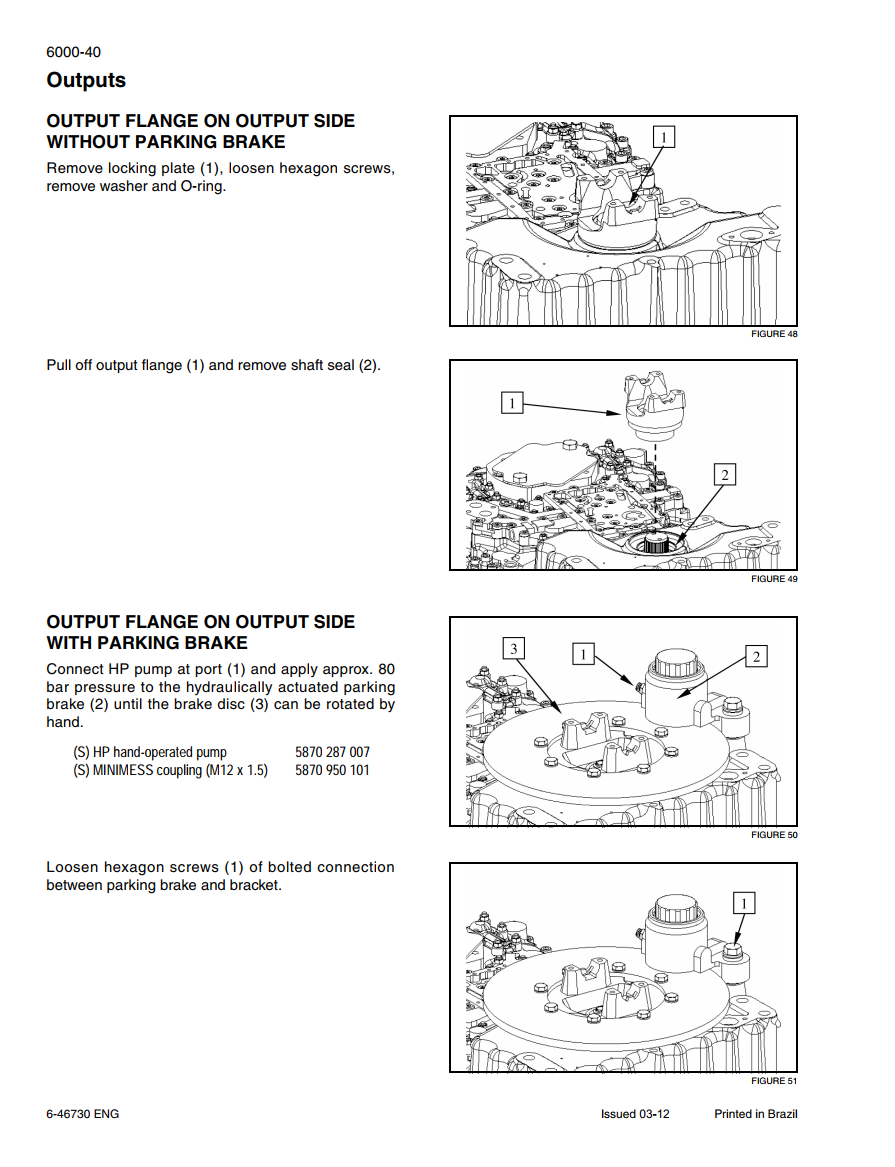 6000-40
Outputs

OUTPUT FLANGE ON OUTPUT SIDE WITHOUT PARKING BRAKE
Remove locking plate (1), loosen hexagon screws, remove washer and O-ring.

1

FIGURE 48

Pull off output flange (1) and remove shaft seal (2).

1
2

FIGURE 49

OUTPUT FLANGE ON OUTPUT SIDE WITH PARKING BRAKE
Connect HP pump at port (1) and apply approx. 80 bar pressure to the hydraulically actuated parking brake (2) until the brake disc (3) can be rotated by hand.

| (S) HP hand-operated pump | 5870 287 007 |
|---|---|
| (S) MINIMESS coupling (M12 x 1.5) | 5870 950 101 |

3
1
2

FIGURE 50

Loosen hexagon screws (1) of bolted connection between parking brake and bracket.

1

FIGURE 51

6-46730 ENG
Issued 03-12
Printed in Brazil