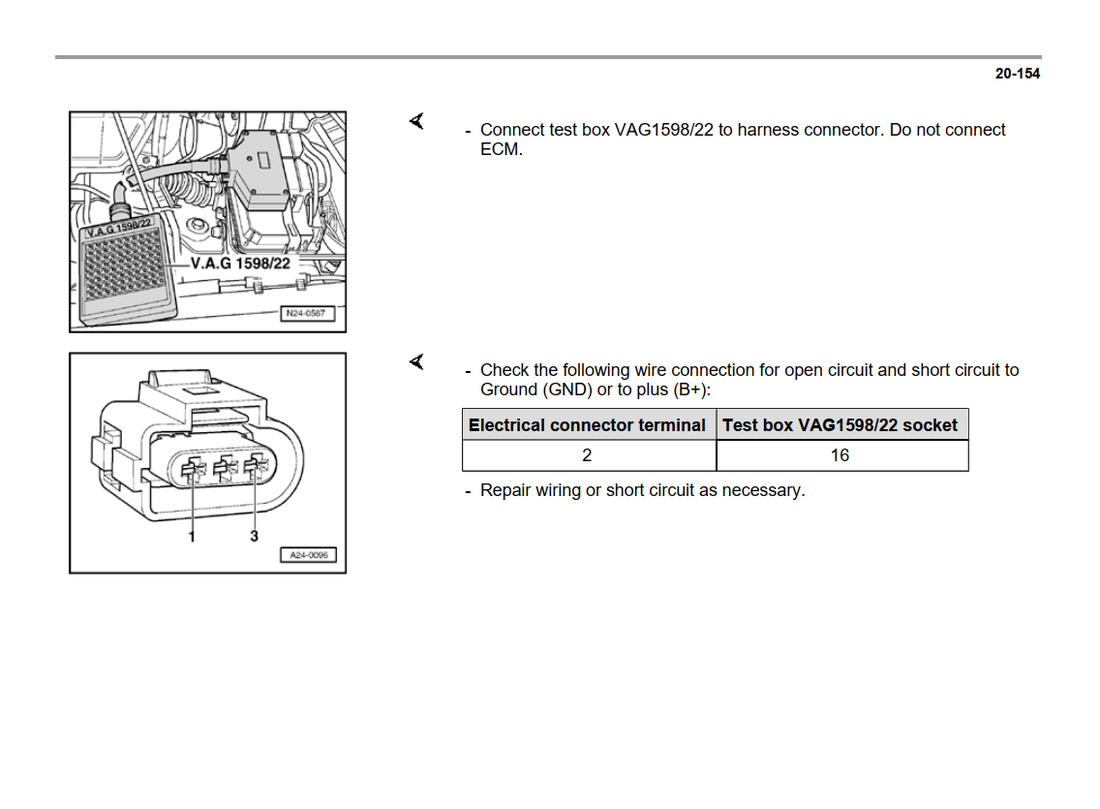 20-154

V.A.G 1598/22

V.A.G 1598/22

N24-0567

- Connect test box VAG1598/22 to harness connector. Do not connect ECM.

1

3

A24-0096

- Check the following wire connection for open circuit and short circuit to Ground (GND) or to plus (B+):

| Electrical connector terminal | Test box VAG1598/22 socket |
|---|---|
| 2 | 16 |

- Repair wiring or short circuit as necessary.