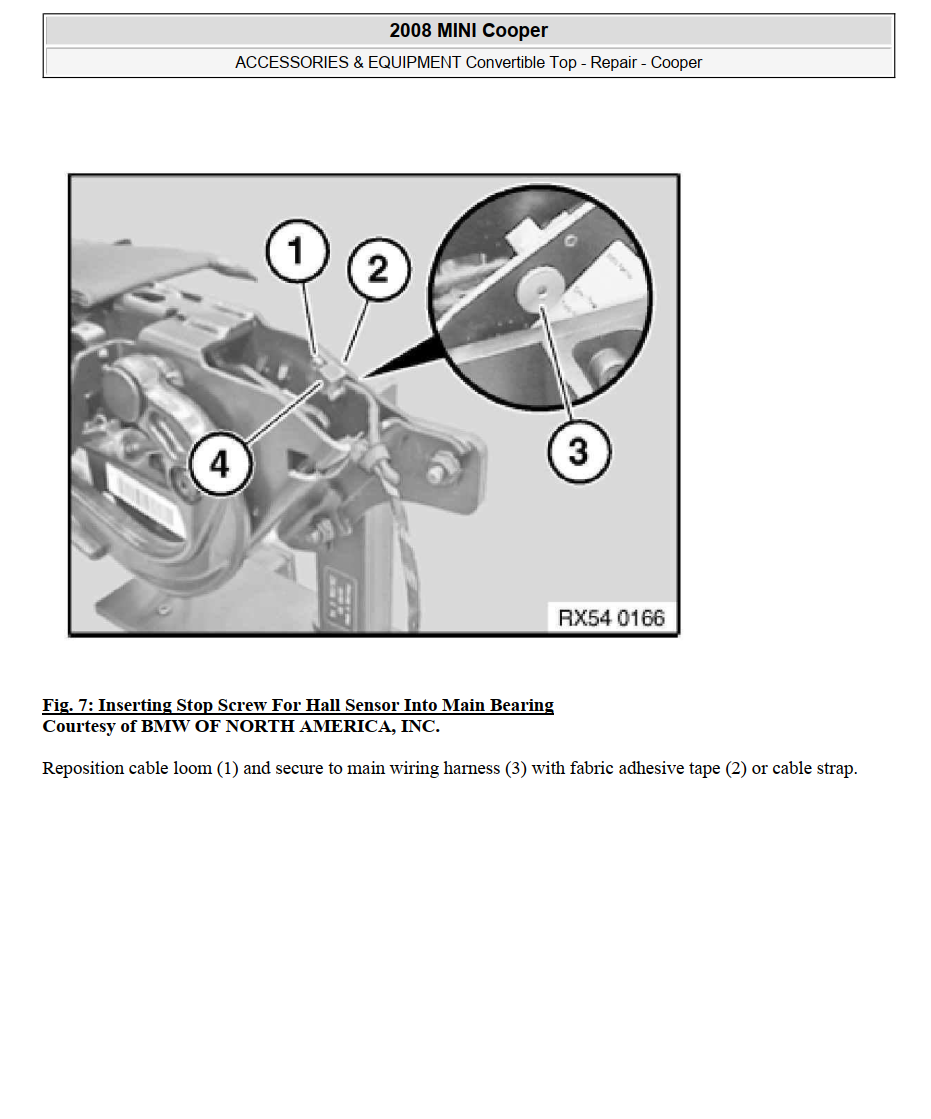 2008 MINI Cooper

ACCESSORIES & EQUIPMENT Convertible Top - Repair - Cooper

1
2
3
4
RX54 0166

Fig. 7: Inserting Stop Screw For Hall Sensor Into Main Bearing
Courtesy of BMW OF NORTH AMERICA, INC.

Reposition cable loom (1) and secure to main wiring harness (3) with fabric adhesive tape (2) or cable strap.