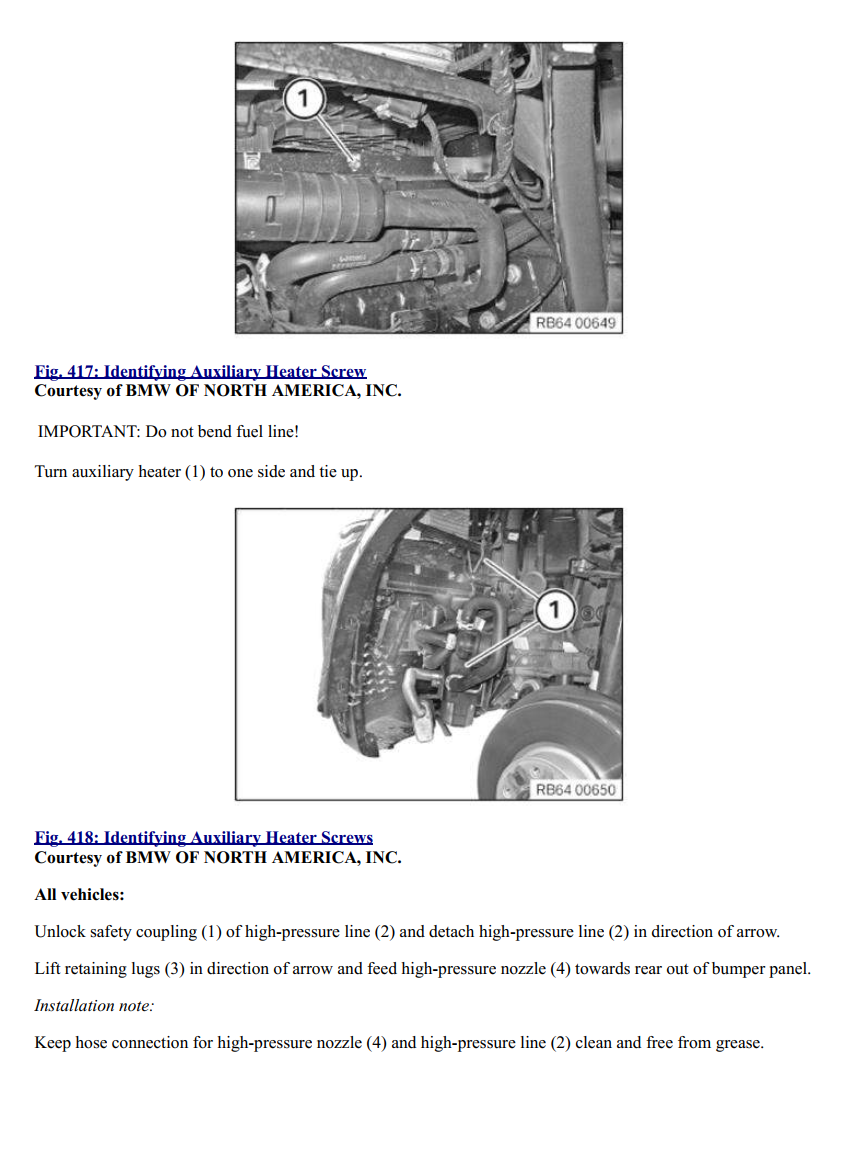 1

RB64 00649

Fig. 417: Identifying Auxiliary Heater Screw
Courtesy of BMW OF NORTH AMERICA, INC.

IMPORTANT: Do not bend fuel line!

Turn auxiliary heater (1) to one side and tie up.

1

RB64 00650

Fig. 418: Identifying Auxiliary Heater Screws
Courtesy of BMW OF NORTH AMERICA, INC.

All vehicles:

Unlock safety coupling (1) of high-pressure line (2) and detach high-pressure line (2) in direction of arrow.

Lift retaining lugs (3) in direction of arrow and feed high-pressure nozzle (4) towards rear out of bumper panel.

Installation note:

Keep hose connection for high-pressure nozzle (4) and high-pressure line (2) clean and free from grease.