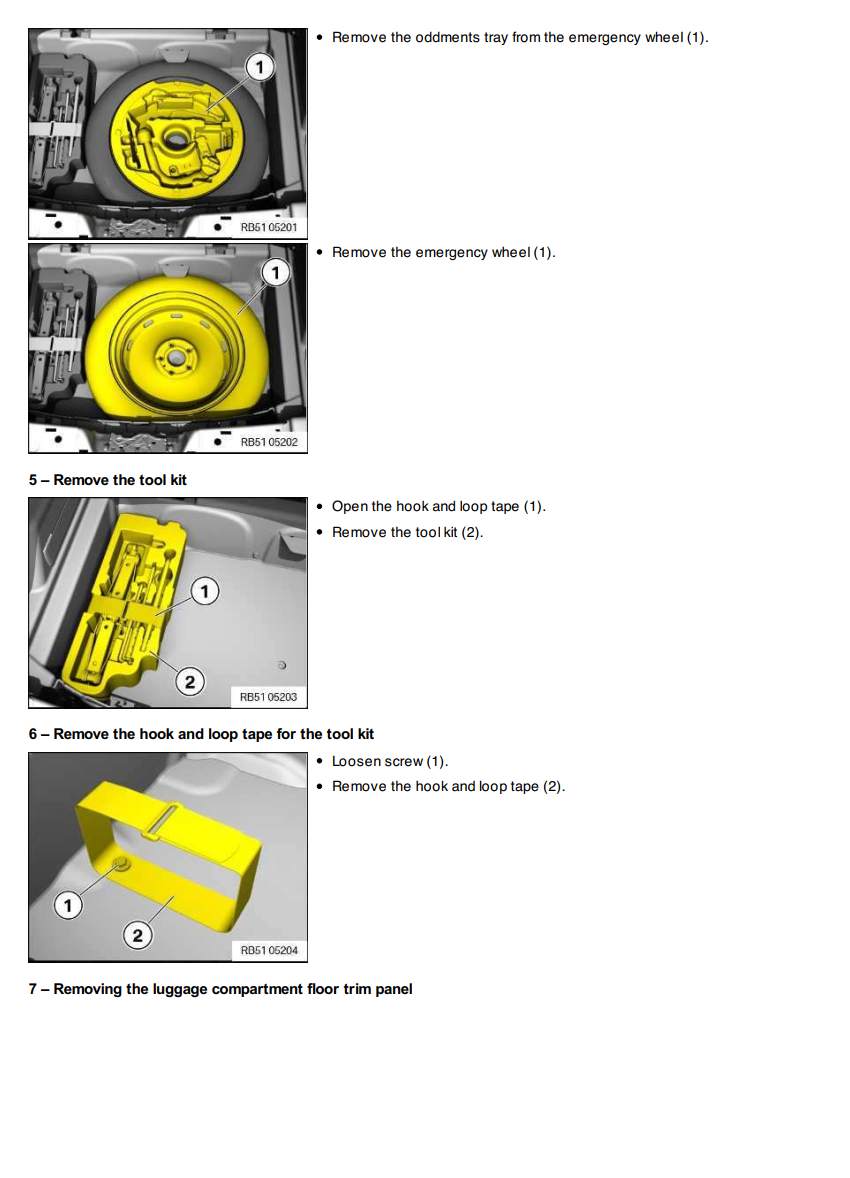 1

RB51 05201

• Remove the oddments tray from the emergency wheel (1).

1

RB51 05202

• Remove the emergency wheel (1).

5 – Remove the tool kit

1

2

RB51 05203

• Open the hook and loop tape (1).
• Remove the tool kit (2).

6 – Remove the hook and loop tape for the tool kit

1

2

RB51 05204

• Loosen screw (1).
• Remove the hook and loop tape (2).

7 – Removing the luggage compartment floor trim panel