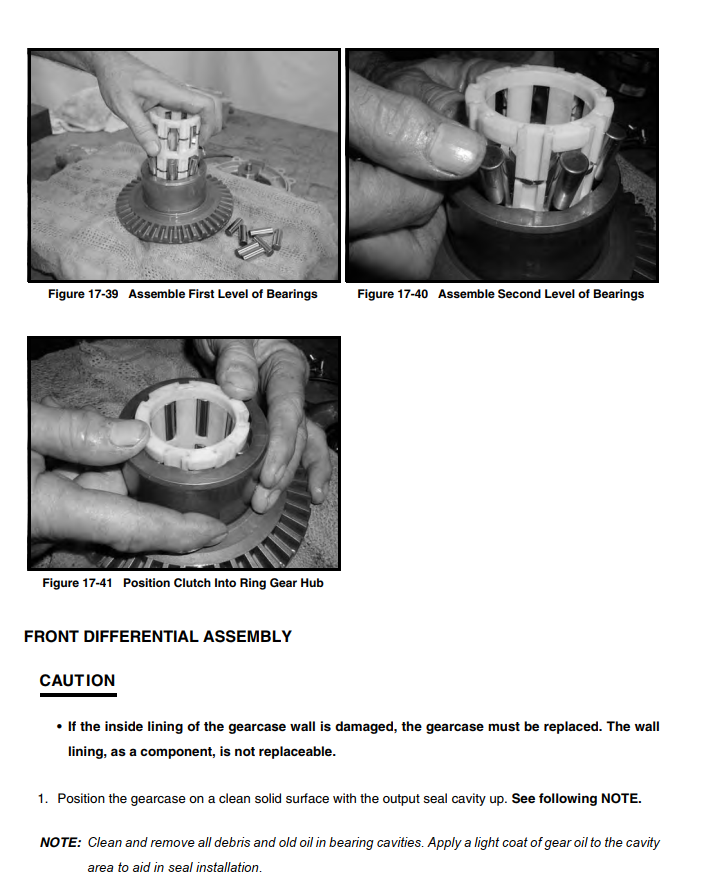 Figure 17-39 Assemble First Level of Bearings

Figure 17-40 Assemble Second Level of Bearings

Figure 17-41 Position Clutch Into Ring Gear Hub

FRONT DIFFERENTIAL ASSEMBLY

CAUTION

• If the inside lining of the gearcase wall is damaged, the gearcase must be replaced. The wall lining, as a component, is not replaceable.

1. Position the gearcase on a clean solid surface with the output seal cavity up. See following NOTE.

NOTE: Clean and remove all debris and old oil in bearing cavities. Apply a light coat of gear oil to the cavity area to aid in seal installation.