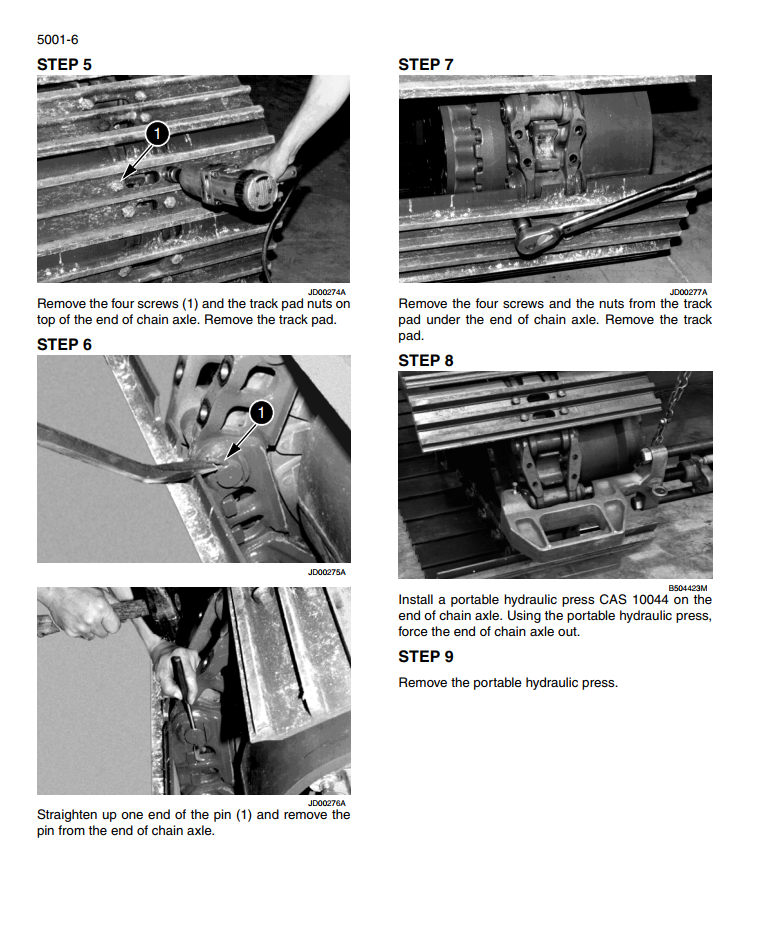 5001-6

STEP 5

1

JD00274A

Remove the four screws (1) and the track pad nuts on top of the end of chain axle. Remove the track pad.

STEP 6

1

JD00275A

JD00276A

Straighten up one end of the pin (1) and remove the pin from the end of chain axle.

STEP 7

JD00277A

Remove the four screws and the nuts from the track pad under the end of chain axle. Remove the track pad.

STEP 8

B504423M

Install a portable hydraulic press CAS 10044 on the end of chain axle. Using the portable hydraulic press, force the end of chain axle out.

STEP 9

Remove the portable hydraulic press.