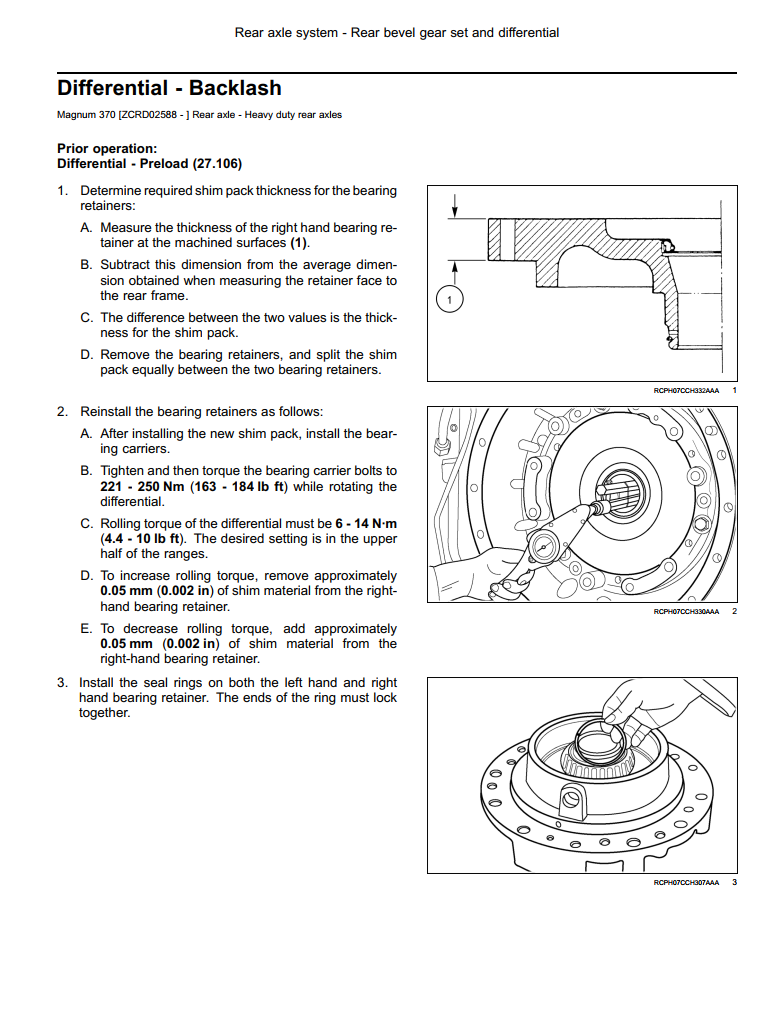 Rear axle system - Rear bevel gear set and differential

Differential - Backlash

Magnum 370 [ZCRD02588 - ] Rear axle - Heavy duty rear axles

Prior operation:
Differential - Preload (27.106)

1. Determine required shim pack thickness for the bearing retainers:

A. Measure the thickness of the right hand bearing retainer at the machined surfaces (1).

B. Subtract this dimension from the average dimension obtained when measuring the retainer face to the rear frame.

C. The difference between the two values is the thickness for the shim pack.

D. Remove the bearing retainers, and split the shim pack equally between the two bearing retainers.

1

RCPH07CCH332AAA 1

2. Reinstall the bearing retainers as follows:

A. After installing the new shim pack, install the bearing carriers.

B. Tighten and then torque the bearing carrier bolts to 221 - 250 Nm (163 - 184 lb ft) while rotating the differential.

C. Rolling torque of the differential must be 6 - 14 N·m (4.4 - 10 lb ft). The desired setting is in the upper half of the ranges.

D. To increase rolling torque, remove approximately 0.05 mm (0.002 in) of shim material from the right-hand bearing retainer.

E. To decrease rolling torque, add approximately 0.05 mm (0.002 in) of shim material from the right-hand bearing retainer.

RCPH07CCH330AAA 2

3. Install the seal rings on both the left hand and right hand bearing retainer. The ends of the ring must lock together.

RCPH07CCH307AAA 3