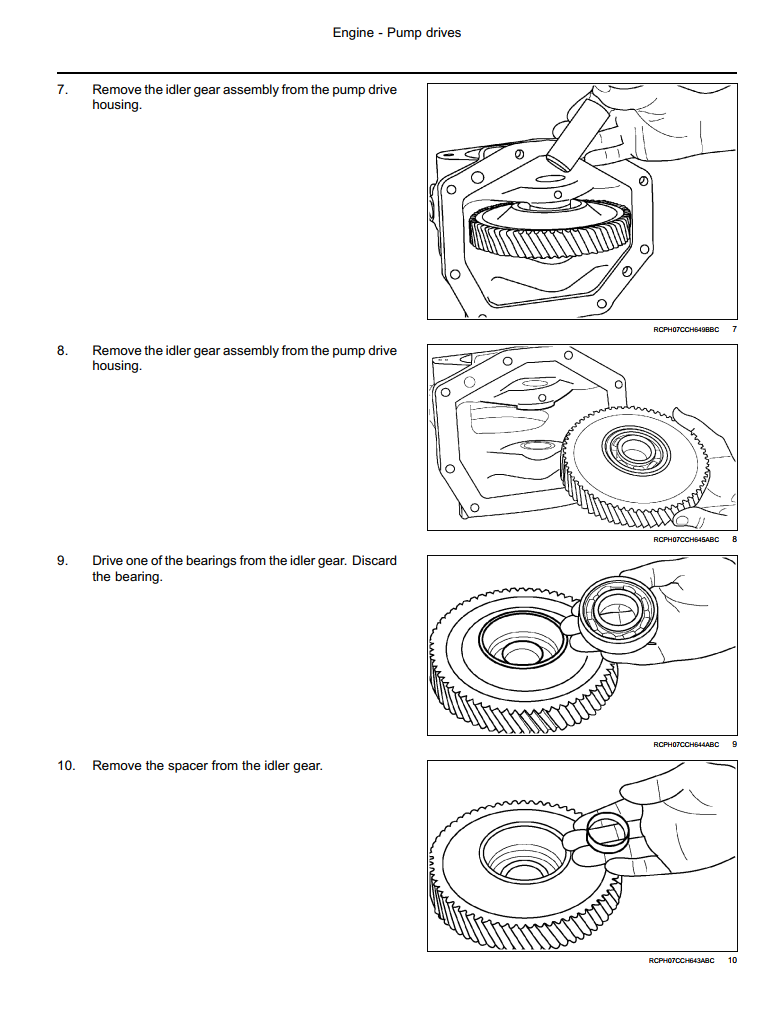 Engine - Pump drives

7. Remove the idler gear assembly from the pump drive housing.

RCPH07CCH649BBC 7

8. Remove the idler gear assembly from the pump drive housing.

RCPH07CCH645ABC 8

9. Drive one of the bearings from the idler gear. Discard the bearing.

RCPH07CCH644ABC 9

10. Remove the spacer from the idler gear.

RCPH07CCH643ABC 10