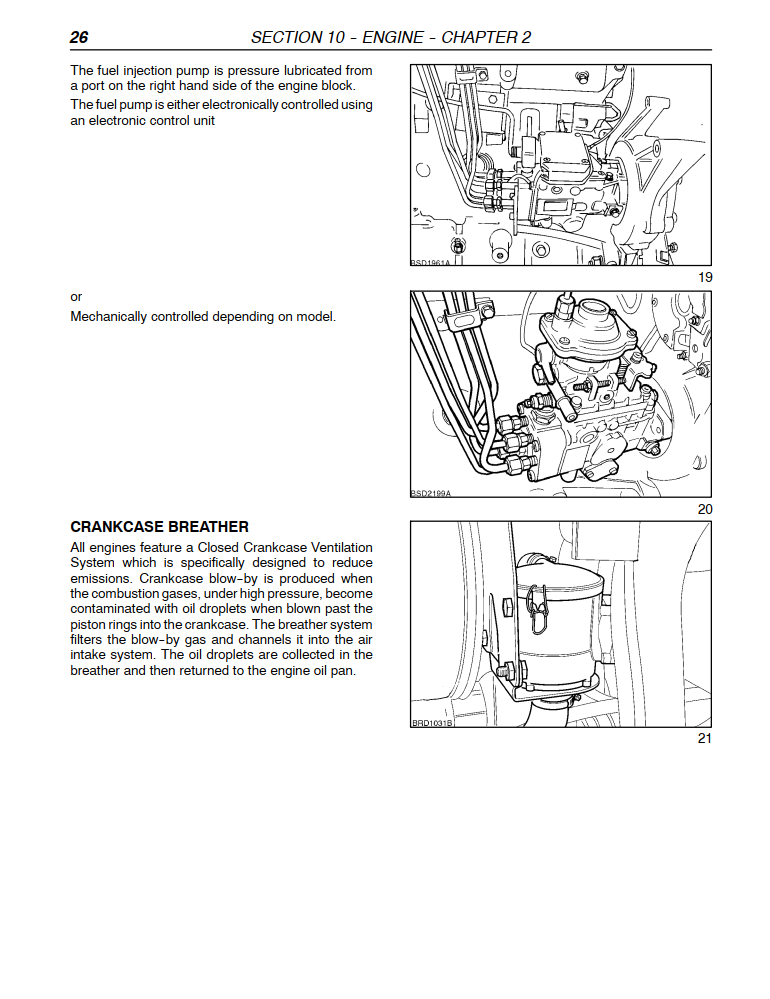 26 SECTION 10 - ENGINE - CHAPTER 2

The fuel injection pump is pressure lubricated from a port on the right hand side of the engine block.

The fuel pump is either electronically controlled using an electronic control unit

BSD1961A

19

or

Mechanically controlled depending on model.

BSD2199A

20

CRANKCASE BREATHER

All engines feature a Closed Crankcase Ventilation System which is specifically designed to reduce emissions. Crankcase blow-by is produced when the combustion gases, under high pressure, become contaminated with oil droplets when blown past the piston rings into the crankcase. The breather system filters the blow-by gas and channels it into the air intake system. The oil droplets are collected in the breather and then returned to the engine oil pan.

BRD1031B

21