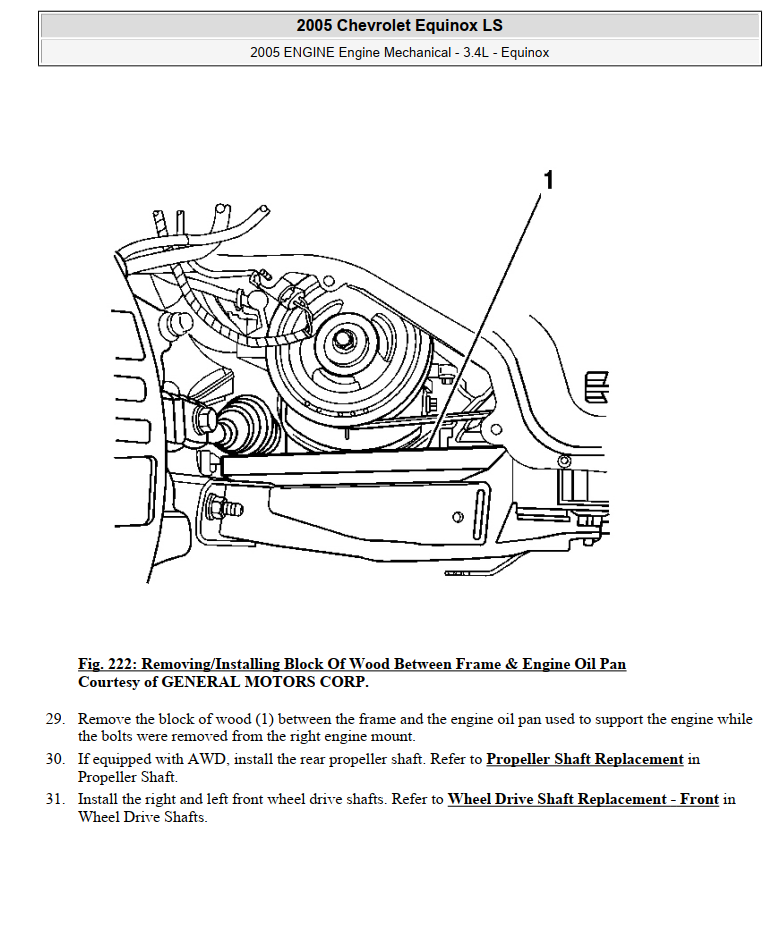 2005 Chevrolet Equinox LS

2005 ENGINE Engine Mechanical - 3.4L - Equinox

1

Fig. 222: Removing/Installing Block Of Wood Between Frame & Engine Oil Pan
Courtesy of GENERAL MOTORS CORP.

29. Remove the block of wood (1) between the frame and the engine oil pan used to support the engine while the bolts were removed from the right engine mount.

30. If equipped with AWD, install the rear propeller shaft. Refer to Propeller Shaft Replacement in Propeller Shaft.

31. Install the right and left front wheel drive shafts. Refer to Wheel Drive Shaft Replacement - Front in Wheel Drive Shafts.