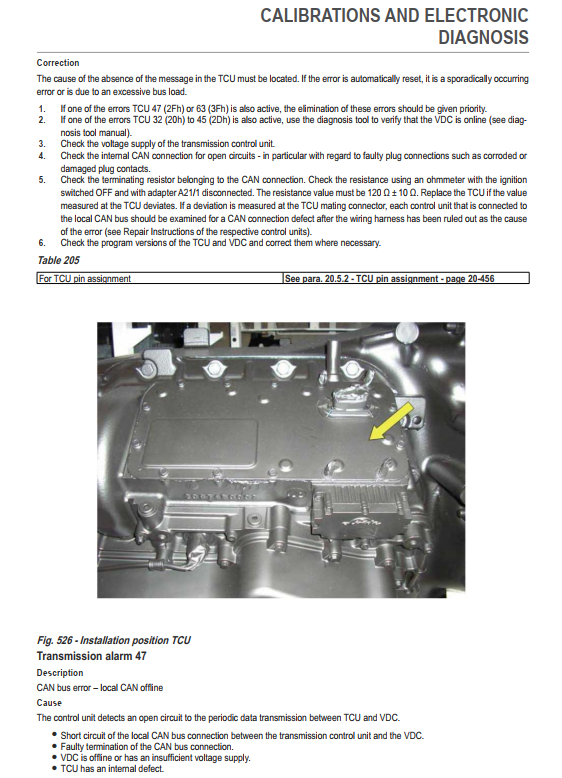 CALIBRATIONS AND ELECTRONIC DIAGNOSIS

Correction

The cause of the absence of the message in the TCU must be located. If the error is automatically reset, it is a sporadically occurring error or is due to an excessive bus load.

1. If one of the errors TCU 47 (2Fh) or 63 (3Fh) is also active, the elimination of these errors should be given priority.
2. If one of the errors TCU 32 (20h) to 45 (2Dh) is also active, use the diagnosis tool to verify that the VDC is online (see diagnosis tool manual).
3. Check the voltage supply of the transmission control unit.
4. Check the internal CAN connection for open circuits - in particular with regard to faulty plug connections such as corroded or damaged plug contacts.
5. Check the terminating resistor belonging to the CAN connection. Check the resistance using an ohmmeter with the ignition switched OFF and with adapter A21/1 disconnected. The resistance value must be 120 Ω ± 10 Ω. Replace the TCU if the value measured at the TCU deviates. If a deviation is measured at the TCU mating connector, each control unit that is connected to the local CAN bus should be examined for a CAN connection defect after the wiring harness has been ruled out as the cause of the error (see Repair Instructions of the respective control units).
6. Check the program versions of the TCU and VDC and correct them where necessary.

Table 205

| For TCU pin assignment | See para. 20.5.2 - TCU pin assignment - page 20-456 |
|---|---|

Fig. 526 - Installation position TCU

Transmission alarm 47

Description

CAN bus error – local CAN offline

Cause

The control unit detects an open circuit to the periodic data transmission between TCU and VDC.

• Short circuit of the local CAN bus connection between the transmission control unit and the VDC.
• Faulty termination of the CAN bus connection.
• VDC is offline or has an insufficient voltage supply.
• TCU has an internal defect.