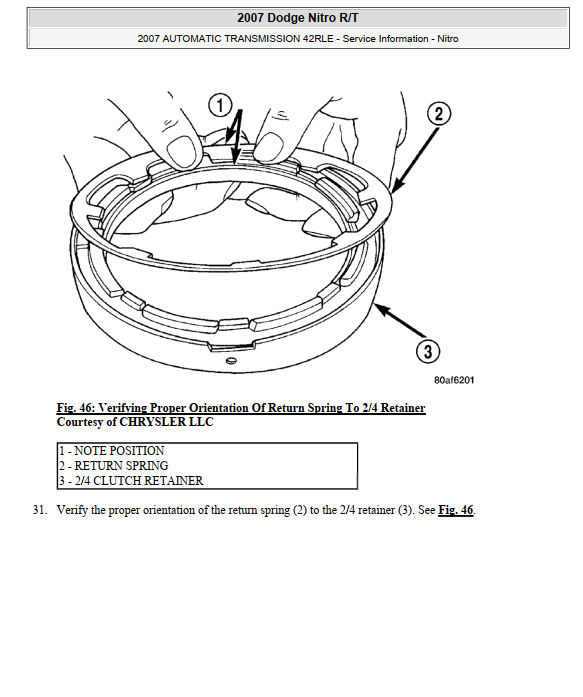 2007 Dodge Nitro R/T

2007 AUTOMATIC TRANSMISSION 42RLE - Service Information - Nitro

1

2

3

80af6201

Fig. 46: Verifying Proper Orientation Of Return Spring To 2/4 Retainer
Courtesy of CHRYSLER LLC

| 1 - NOTE POSITION |
|---|
| 2 - RETURN SPRING |
| 3 - 2/4 CLUTCH RETAINER |

31. Verify the proper orientation of the return spring (2) to the 2/4 retainer (3). See Fig. 46.