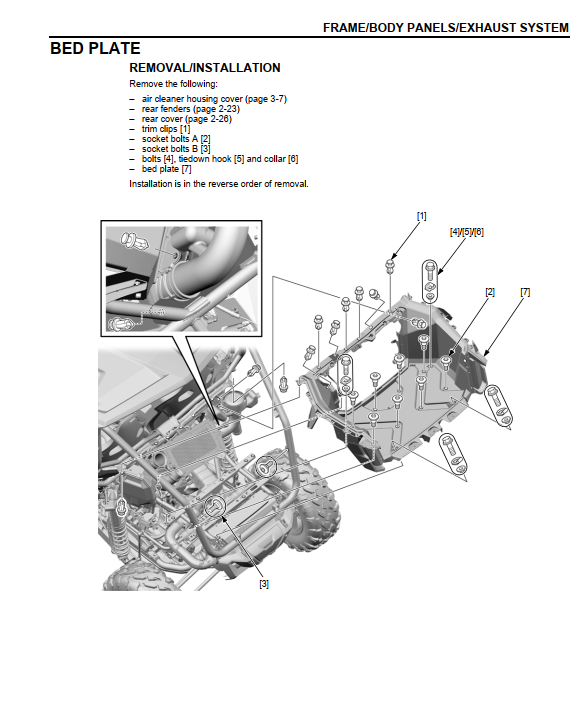 FRAME/BODY PANELS/EXHAUST SYSTEM

BED PLATE

REMOVAL/INSTALLATION

Remove the following:

– air cleaner housing cover (page 3-7)
– rear fenders (page 2-23)
– rear cover (page 2-26)
– trim clips [1]
– socket bolts A [2]
– socket bolts B [3]
– bolts [4], tiedown hook [5] and collar [6]
– bed plate [7]

Installation is in the reverse order of removal.

[1]

[4]/[5]/[6]

[2]

[7]

[3]