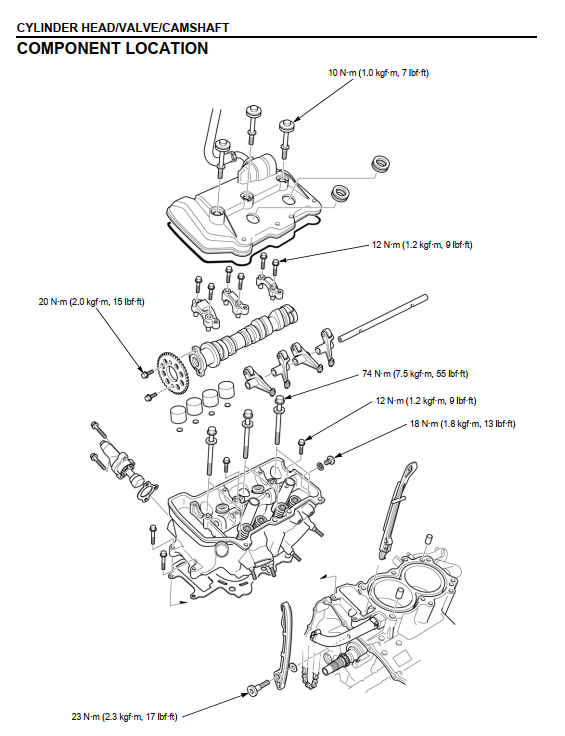 CYLINDER HEAD/VALVE/CAMSHAFT

COMPONENT LOCATION

10 N·m (1.0 kgf·m, 7 lbf·ft)

12 N·m (1.2 kgf·m, 9 lbf·ft)

20 N·m (2.0 kgf·m, 15 lbf·ft)

74 N·m (7.5 kgf·m, 55 lbf·ft)

12 N·m (1.2 kgf·m, 9 lbf·ft)

18 N·m (1.8 kgf·m, 13 lbf·ft)

23 N·m (2.3 kgf·m, 17 lbf·ft)