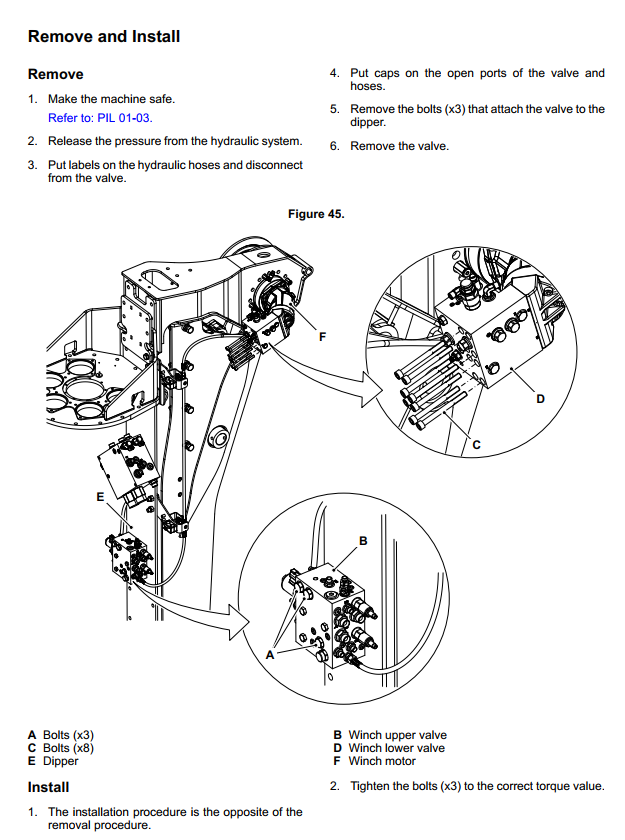 Remove and Install

Remove

1. Make the machine safe.
Refer to: PIL 01-03.

2. Release the pressure from the hydraulic system.

3. Put labels on the hydraulic hoses and disconnect from the valve.

4. Put caps on the open ports of the valve and hoses.

5. Remove the bolts (x3) that attach the valve to the dipper.

6. Remove the valve.

Figure 45.

F
D
C
E
B
A

A Bolts (x3)
C Bolts (x8)
E Dipper

B Winch upper valve
D Winch lower valve
F Winch motor

Install

1. The installation procedure is the opposite of the removal procedure.

2. Tighten the bolts (x3) to the correct torque value.